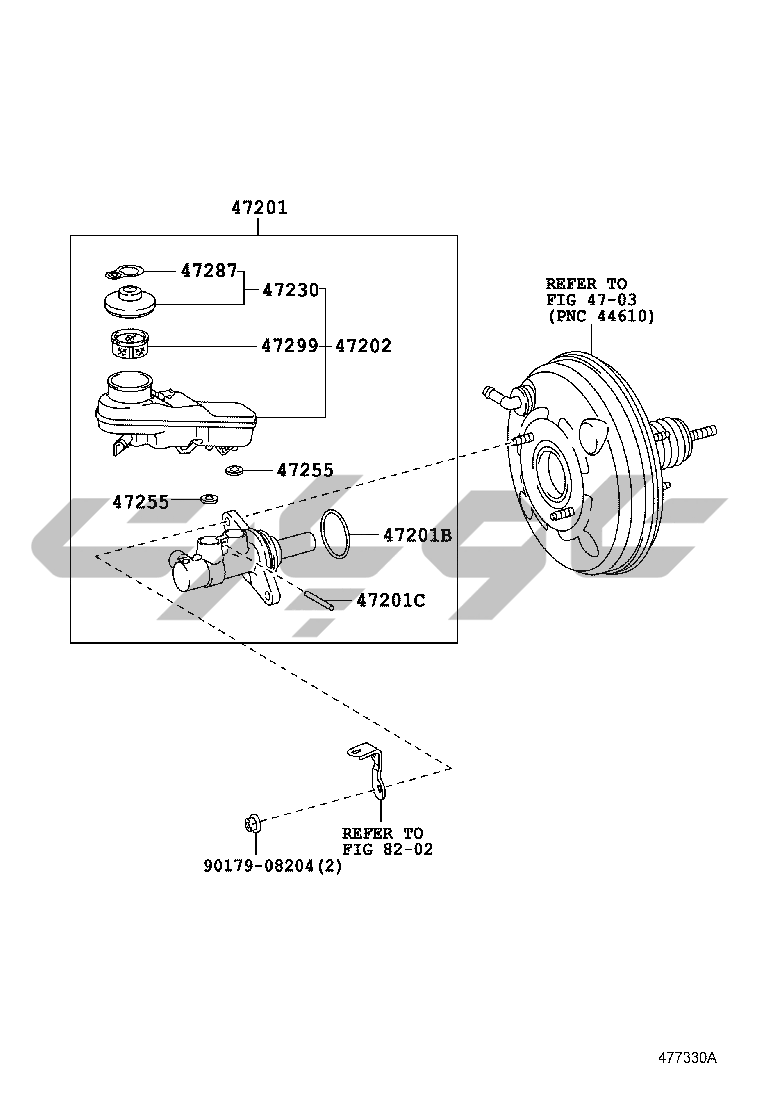 47201

47287
47230
47299
47202
47255
47255
47201B
47201C

REFER TO
FIG 47-03
(PNC 44610)

REFER TO
FIG 82-02

90179-08204(2)

477330A