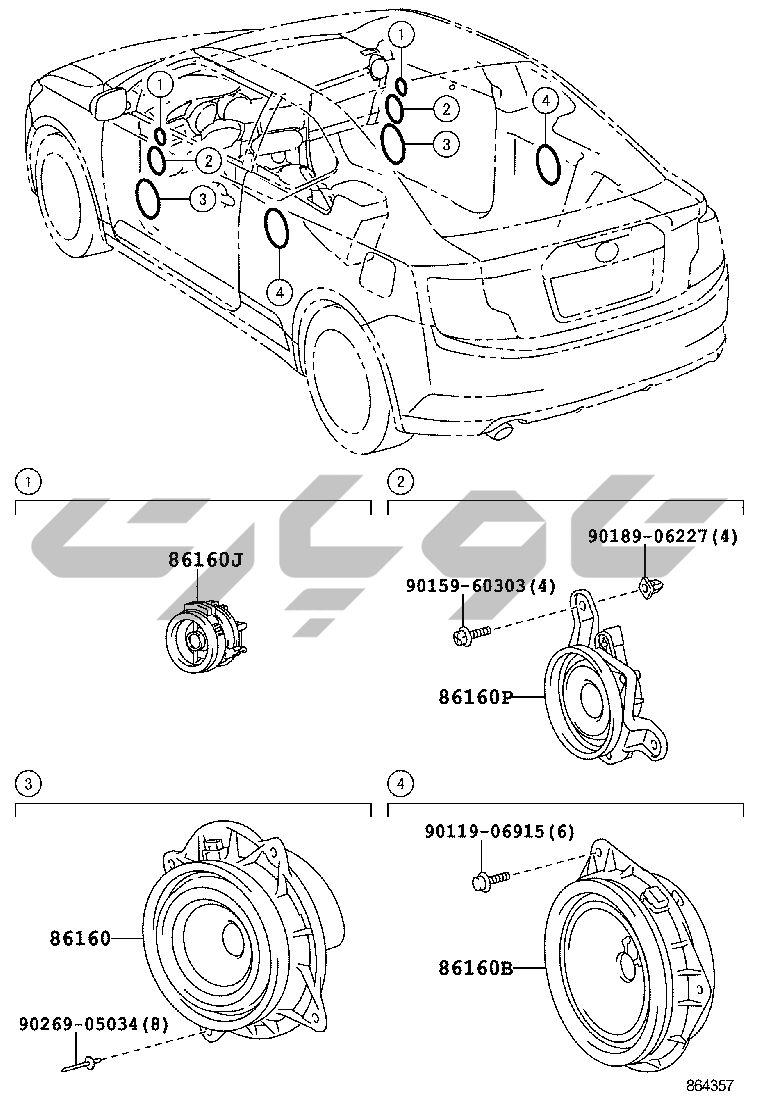 1
2
3
1
2
3
4
4

1
86160J

2
90189-06227(4)
90159-60303(4)
86160P

3
86160
90269-05034(8)

4
90119-06915(6)
86160B

864357