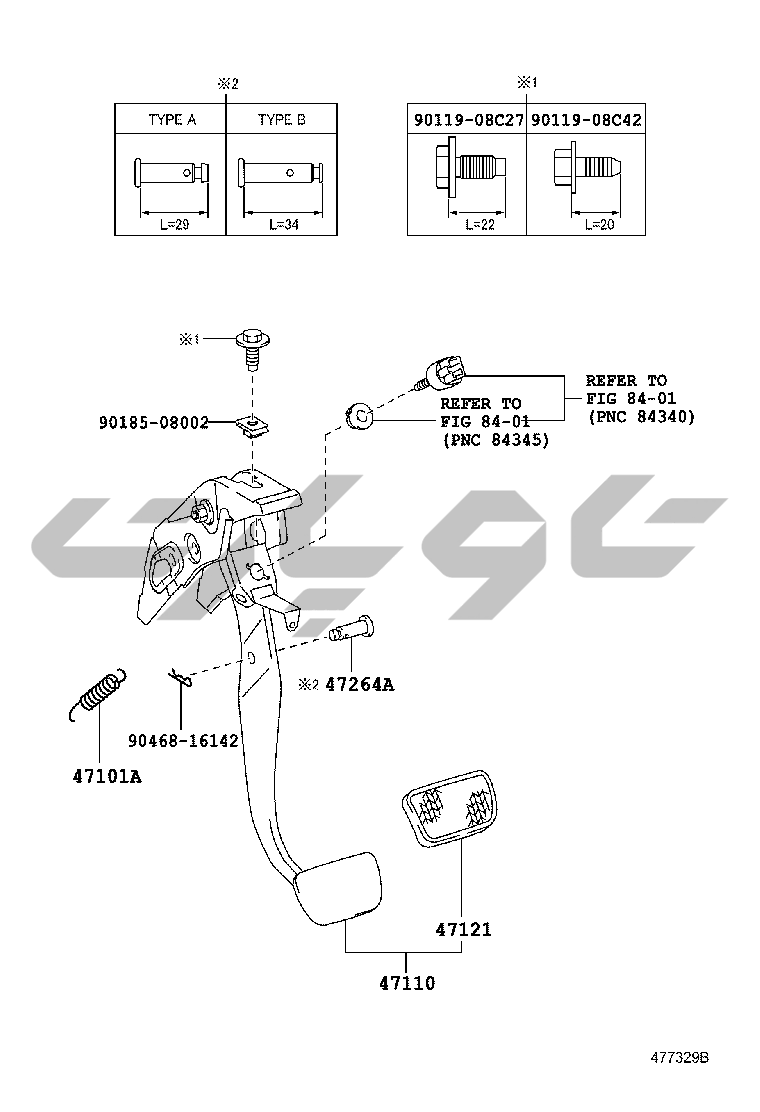 ※2

| TYPE A | TYPE B |
|---|---|
| L=29 | L=34 |

※1

| 90119-08C27 | 90119-08C42 |
|---|---|
| L=22 | L=20 |

※1

90185-08002

REFER TO FIG 84-01 (PNC 84340)

REFER TO FIG 84-01 (PNC 84345)

※2 47264A

90468-16142

47101A

47121

47110

477329B