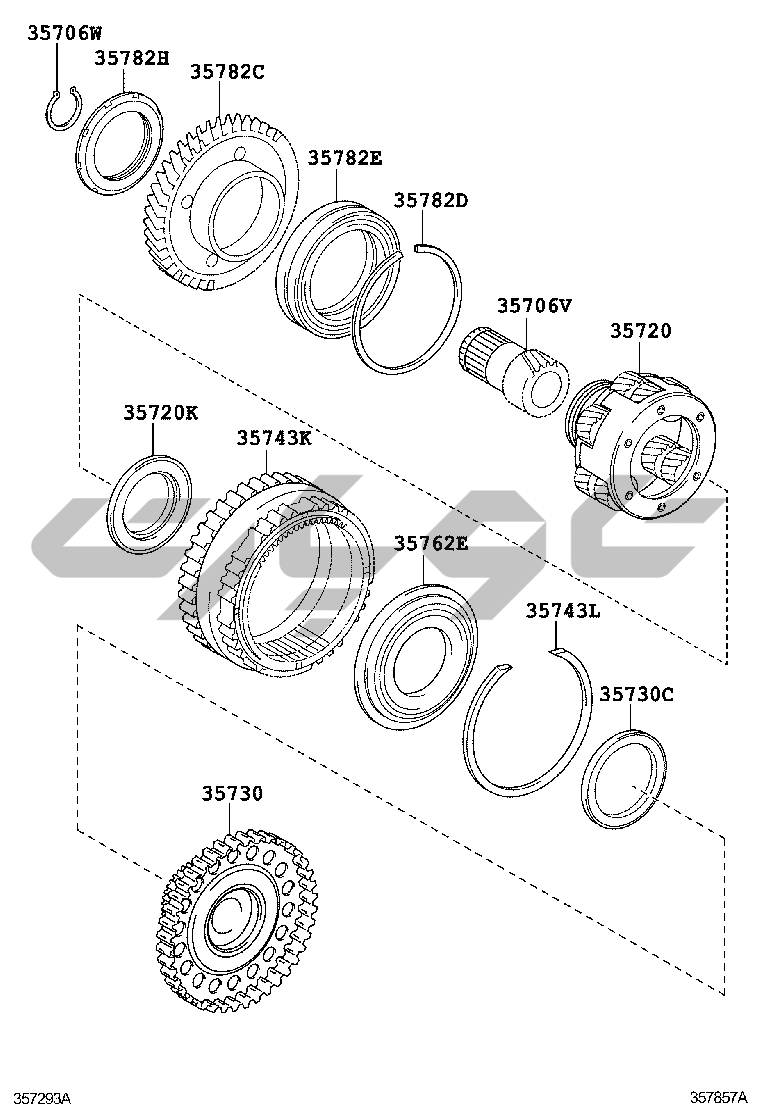 35706W
35782H
35782C
35782E
35782D
35706V
35720
35720K
35743K
35762E
35743L
35730C
35730
357293A
357857A