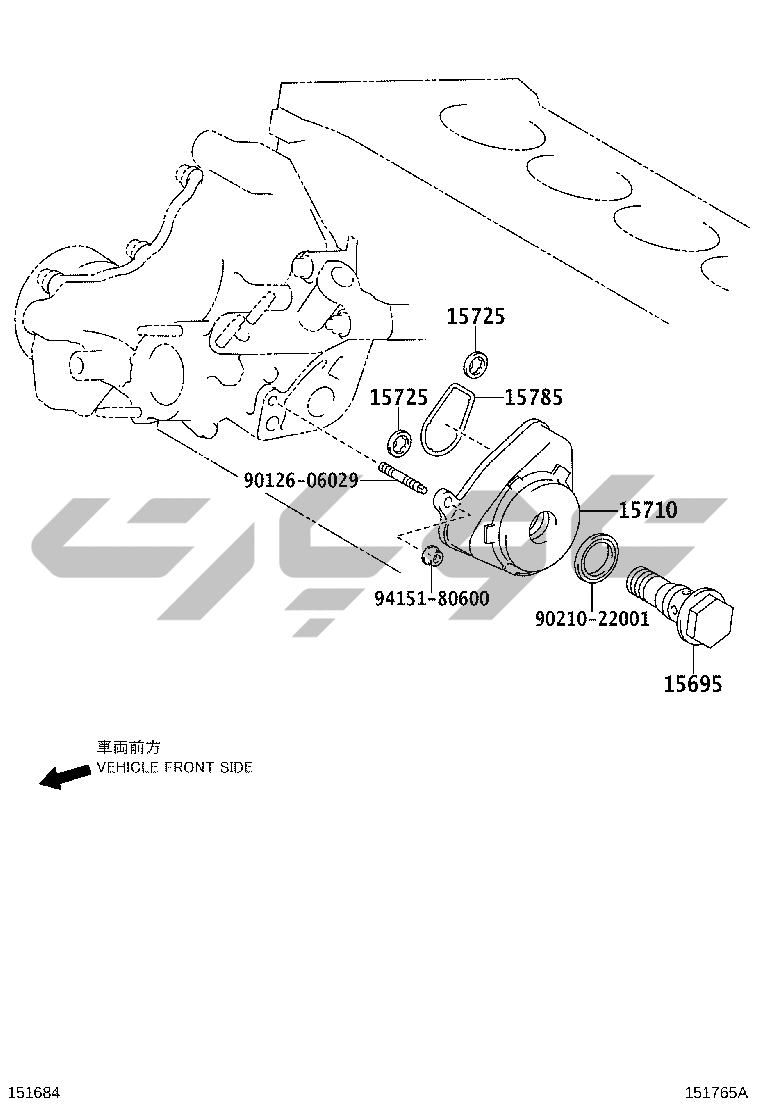 15725
15725
15785
90126-06029
15710
94151-80600
90210-22001
15695

車両前方
VEHICLE FRONT SIDE

151684
151765A