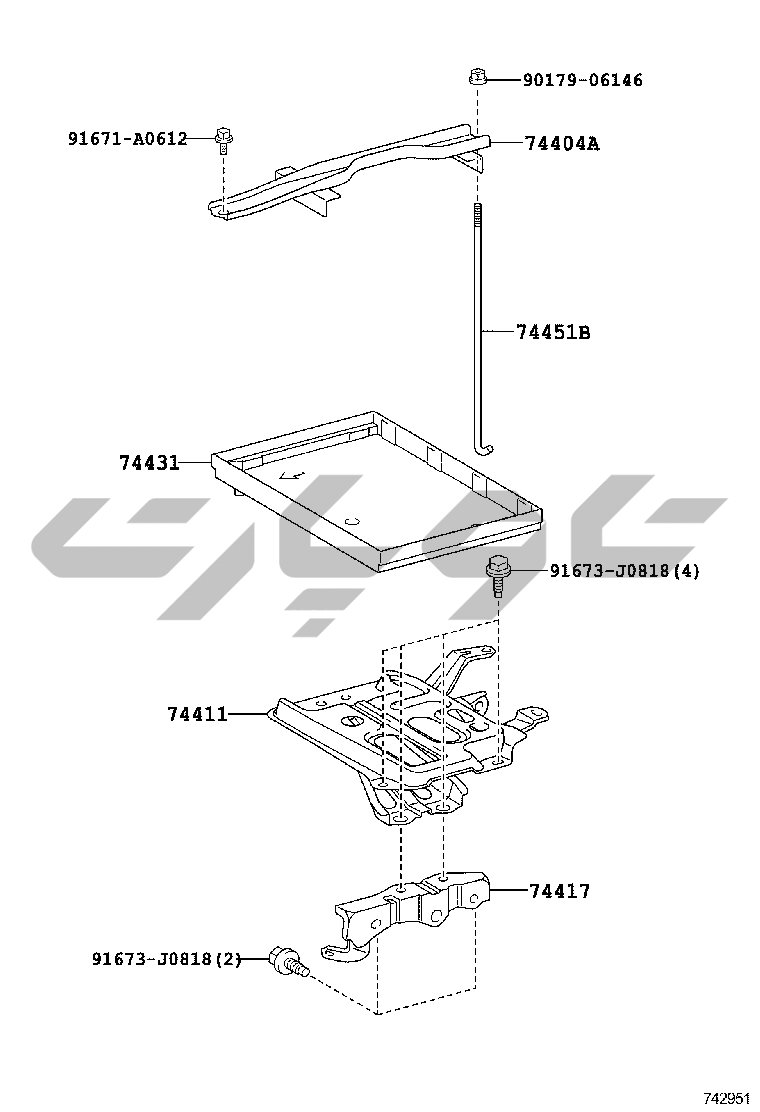 90179-06146
91671-A0612
74404A
74451B
74431
91673-J0818(4)
74411
74417
91673-J0818(2)
742951