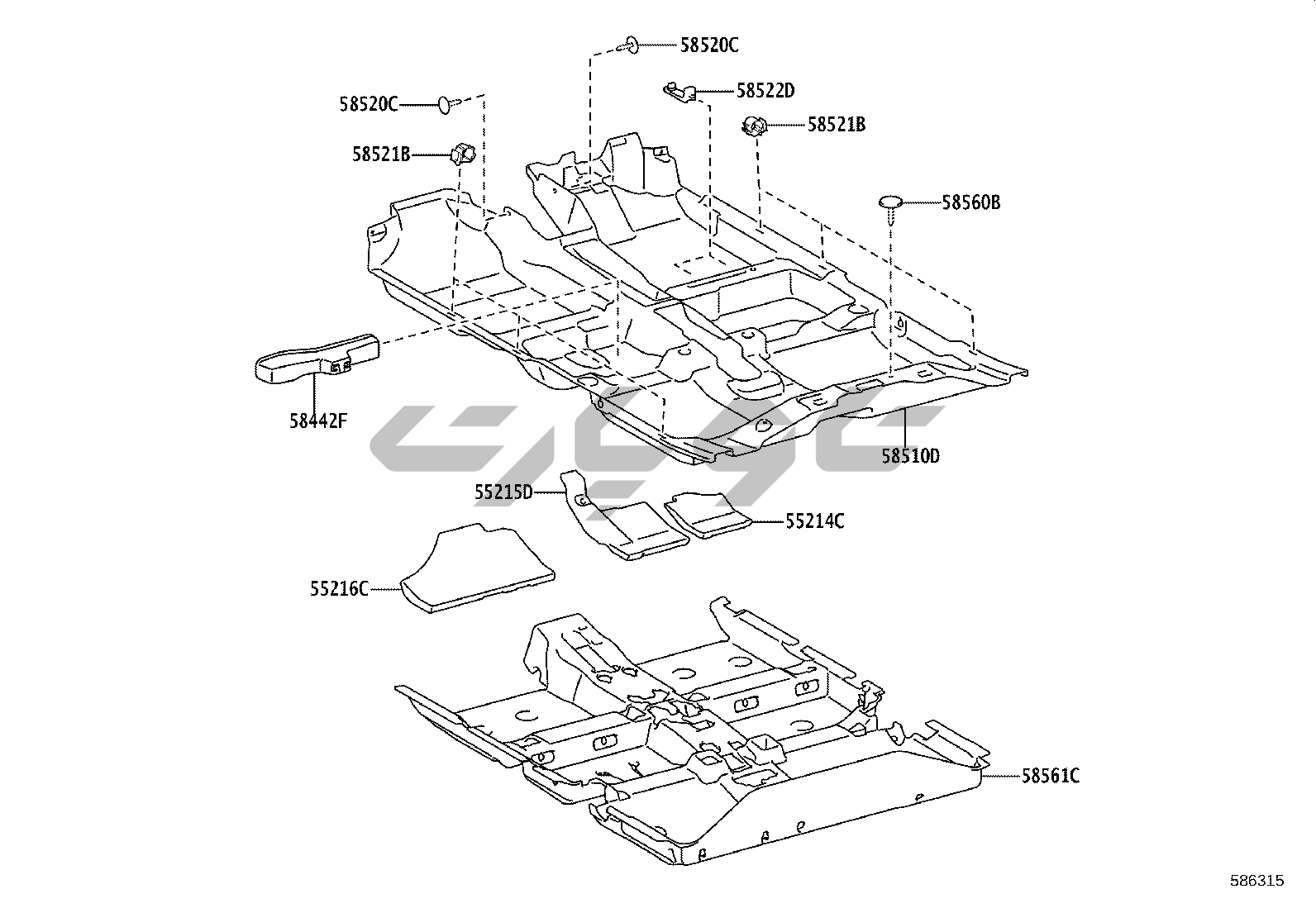 58520C
58522D
58520C
58521B
58521B
58560B
58442F
58510D
55215D
55214C
55216C
58561C
586315