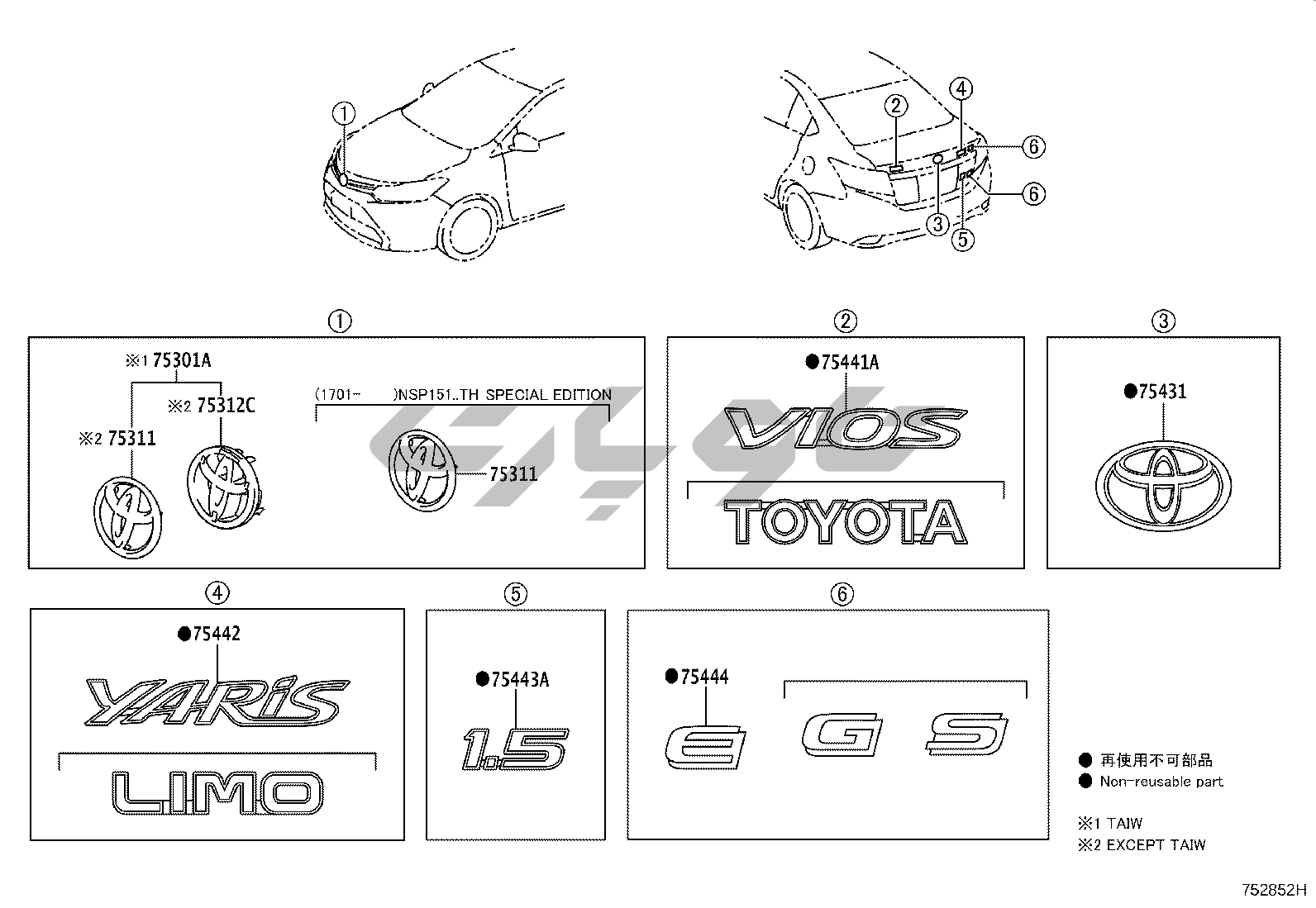 ①

②

④

⑥

⑥

③

⑤

①

※1 75301A

※2 75312C

※2 75311

(1701- )NSP151..TH SPECIAL EDITION

75311

②

●75441A

VIOS

TOYOTA

③

●75431

④

●75442

YARiS

LIMO

⑤

●75443A

1.5

⑥

●75444

E G S

● 再使用不可部品
● Non-reusable part

※1 TAIW
※2 EXCEPT TAIW

752852H