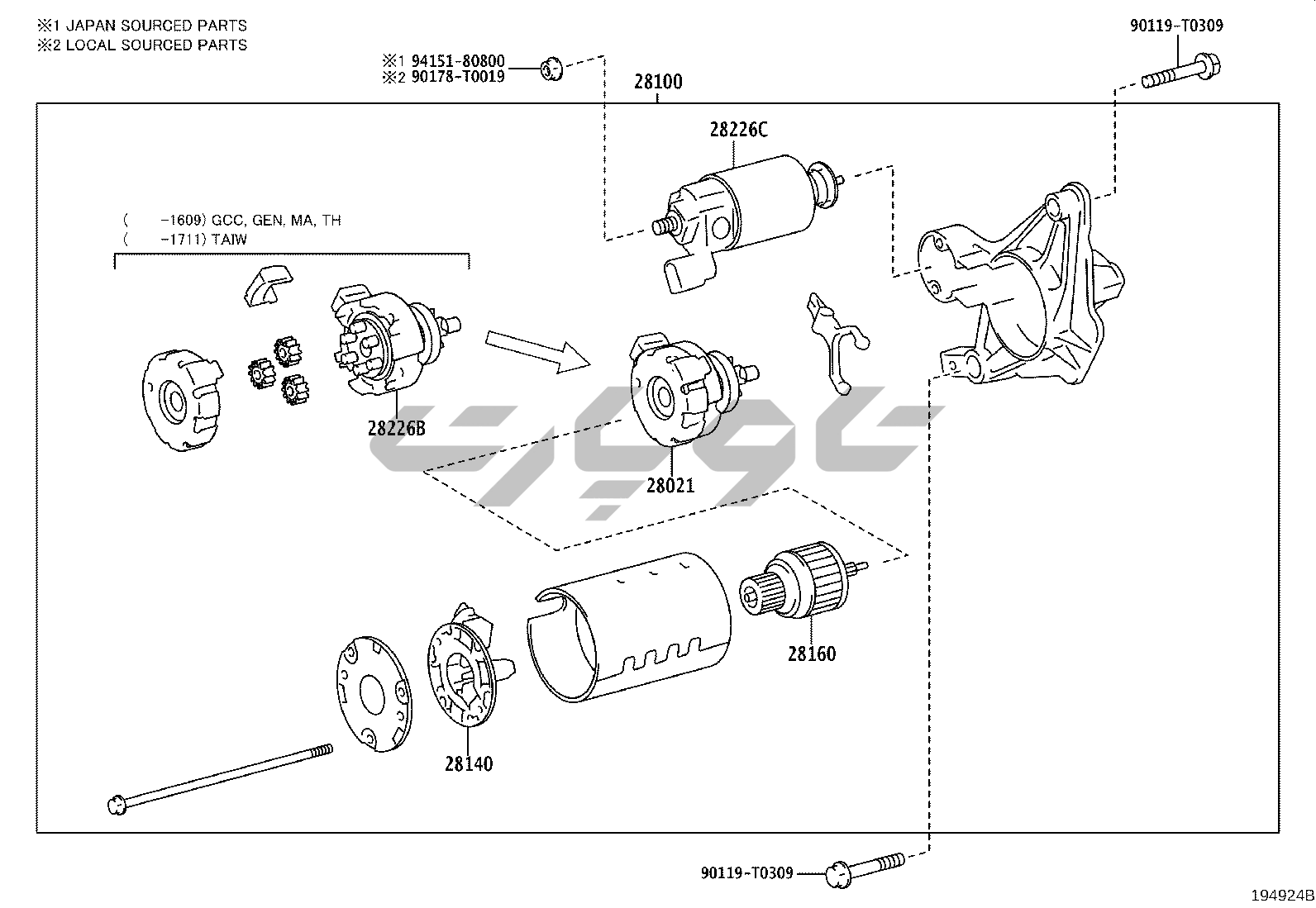 ※1 JAPAN SOURCED PARTS
※2 LOCAL SOURCED PARTS

※1 94151-80800
※2 90178-T0019

90119-T0309

28100

28226C

( -1609) GCC, GEN, MA, TH
( -1711) TAIW

28226B

28021

28160

28140

90119-T0309

194924B