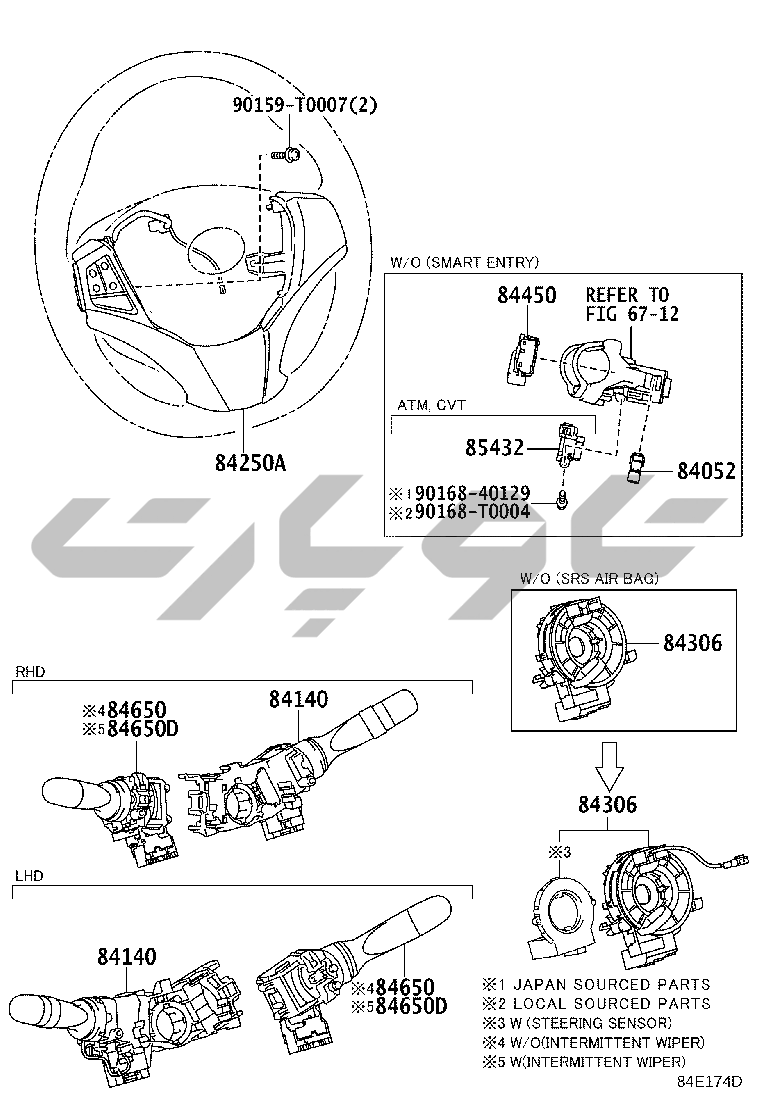 90159-T0007(2)

84250A

W/O (SMART ENTRY)

84450

REFER TO FIG 67-12

ATM, CVT

85432

84052

※1 90168-40129
※2 90168-T0004

W/O (SRS AIR BAG)

84306

RHD

※4 84650
※5 84650D

84140

84306

※3

LHD

84140

※4 84650
※5 84650D

※1 JAPAN SOURCED PARTS
※2 LOCAL SOURCED PARTS
※3 W (STEERING SENSOR)
※4 W/O(INTERMITTENT WIPER)
※5 W(INTERMITTENT WIPER)

84E174D