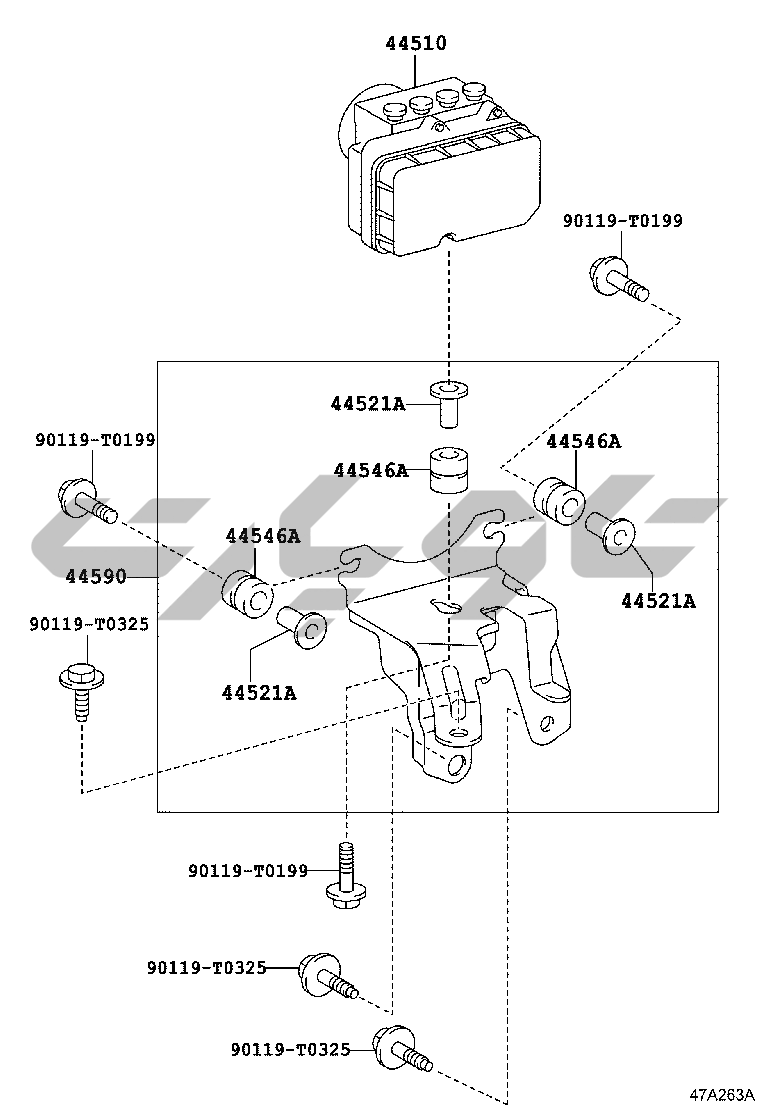 44510

90119-T0199

44521A

90119-T0199

44546A

44546A

44546A

44590

44521A

90119-T0325

44521A

90119-T0199

90119-T0325

90119-T0325

47A263A