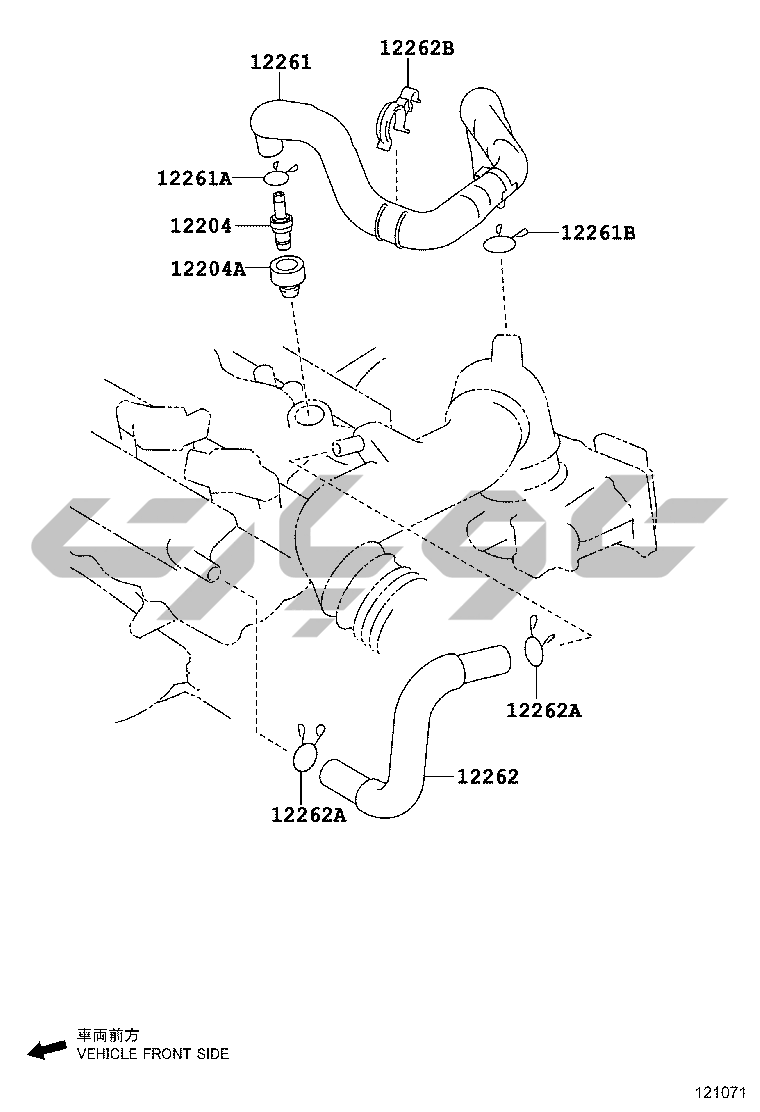 12261

12262B

12261A

12204

12261B

12204A

12262A

12262

12262A

車両前方
VEHICLE FRONT SIDE

121071