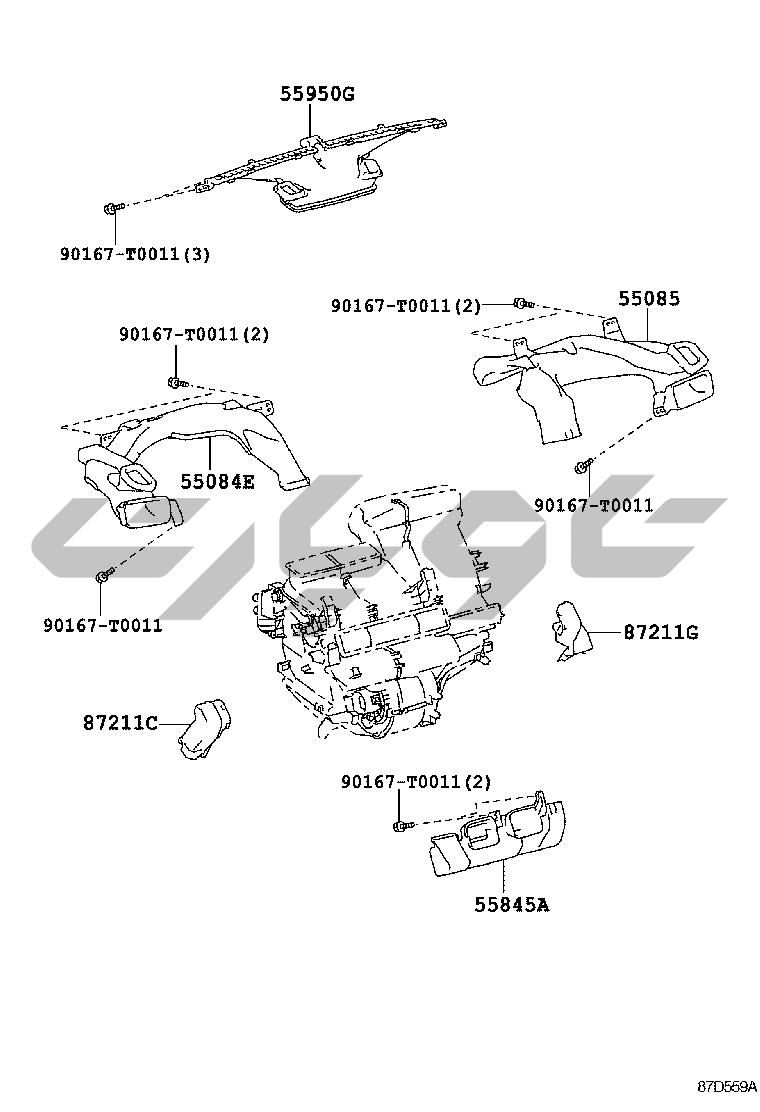 55950G

90167-T0011(3)

90167-T0011(2)

55085

90167-T0011(2)

55084E

90167-T0011

90167-T0011

87211G

87211C

90167-T0011(2)

55845A

87D559A