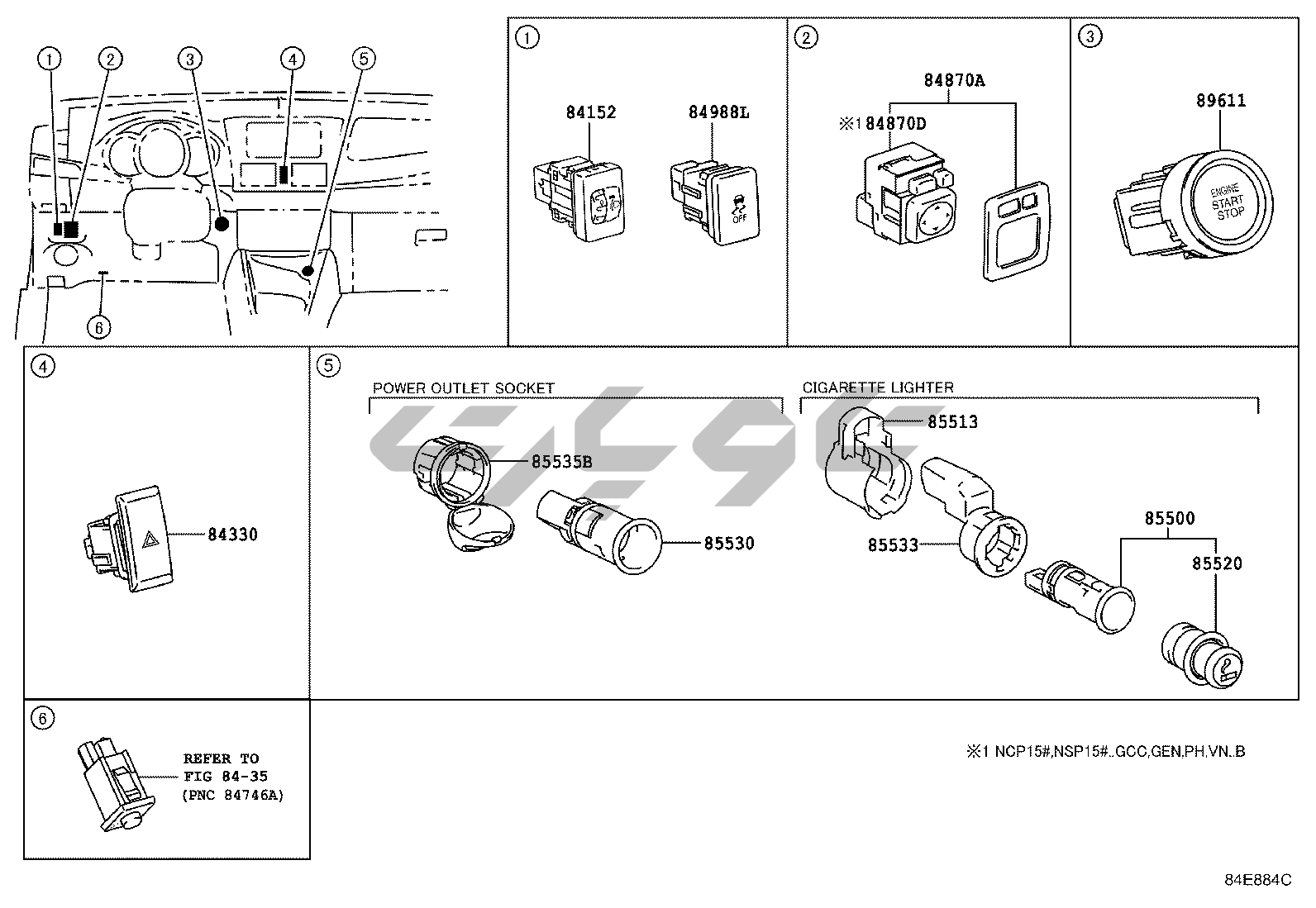 ① ② ③ ④ ⑤

⑥

①

84152

84988L

OFF

②

84870A

※1 84870D

③

89611

ENGINE START STOP

④

84330

⑤

POWER OUTLET SOCKET

85535B

85530

CIGARETTE LIGHTER

85513

85533

85500

85520

⑥

REFER TO FIG 84-35 (PNC 84746A)

※1 NCP15#,NSP15#..GCC,GEN,PH,VN..B

84E884C