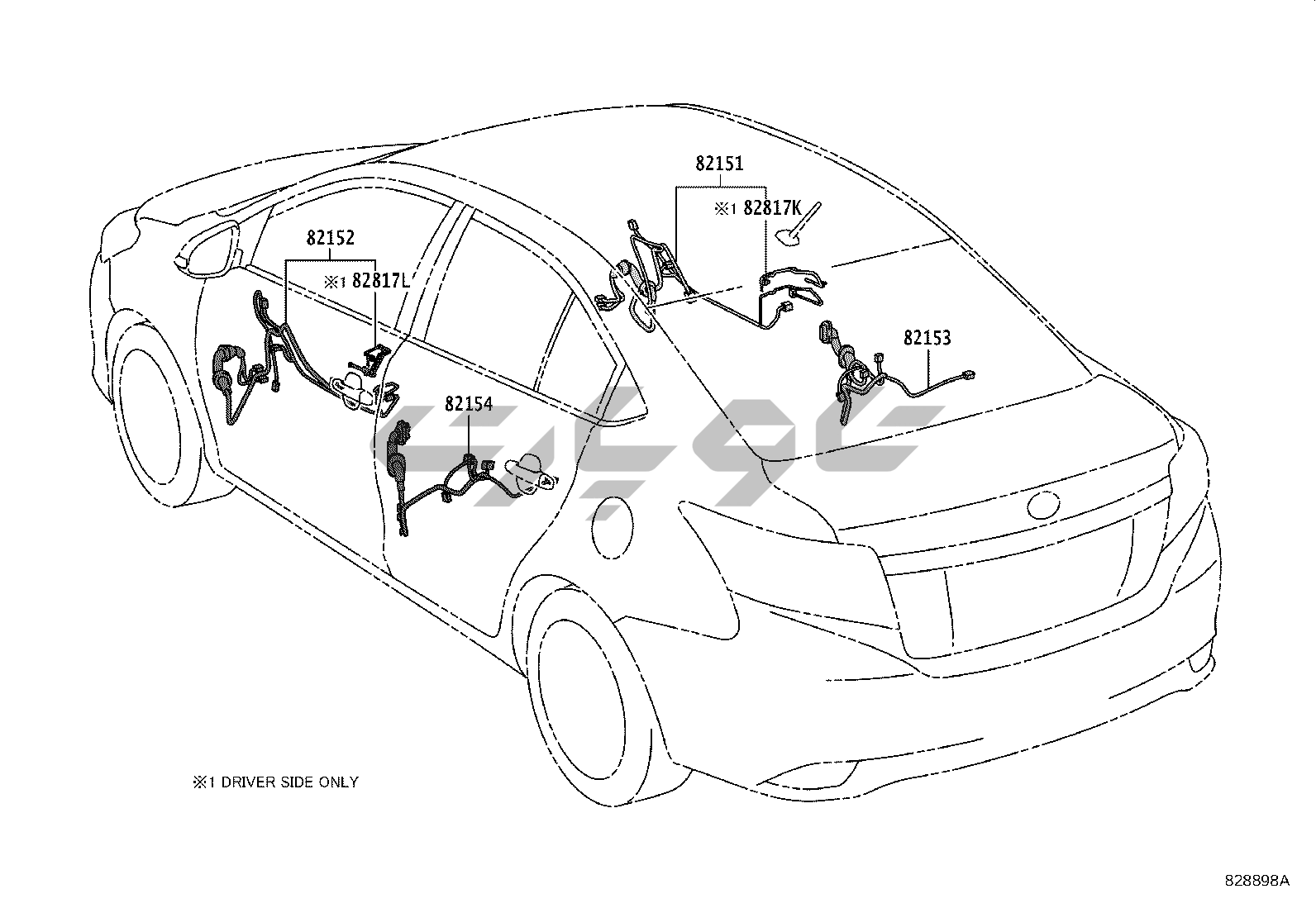 82151
※1 82817K

82152
※1 82817L

82153

82154

※1 DRIVER SIDE ONLY

828898A