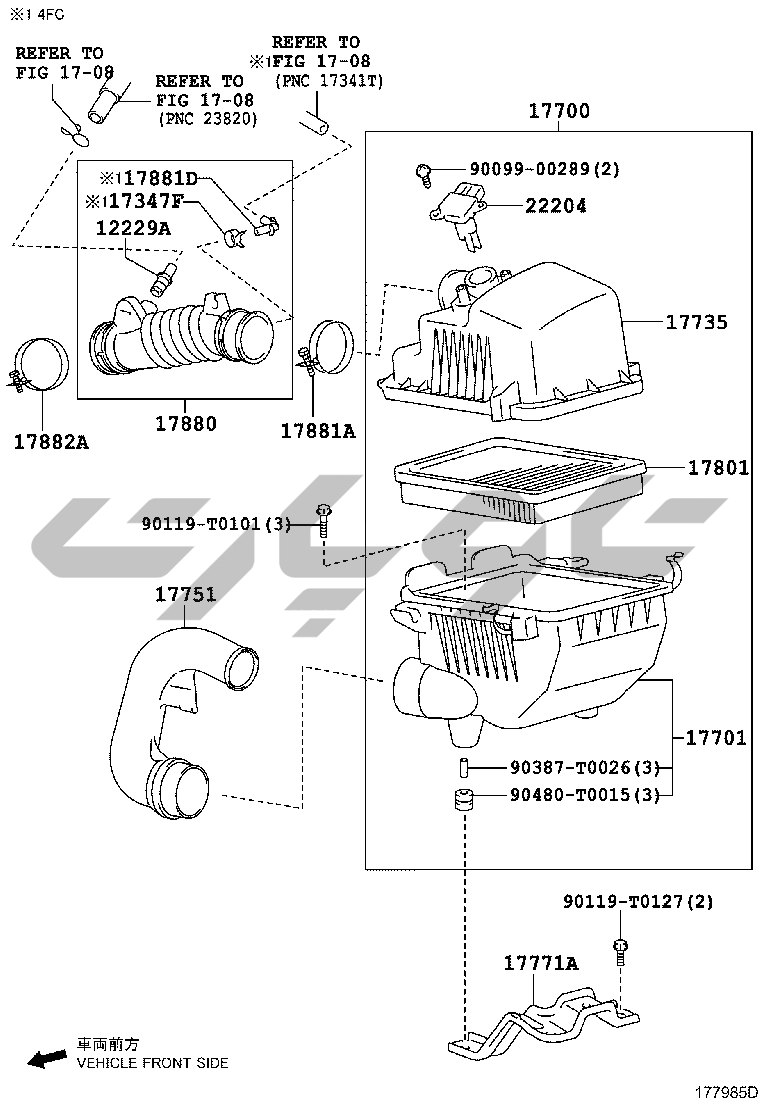 ※1 4FC

REFER TO FIG 17-08

REFER TO FIG 17-08 (PNC 23820)

REFER TO ※1FIG 17-08 (PNC 17341T)

17700

90099-00289(2)

22204

※117881D

※117347F

12229A

17735

17882A

17880

17881A

17801

90119-T0101(3)

17751

17701

90387-T0026(3)

90480-T0015(3)

90119-T0127(2)

17771A

車両前方
VEHICLE FRONT SIDE

177985D