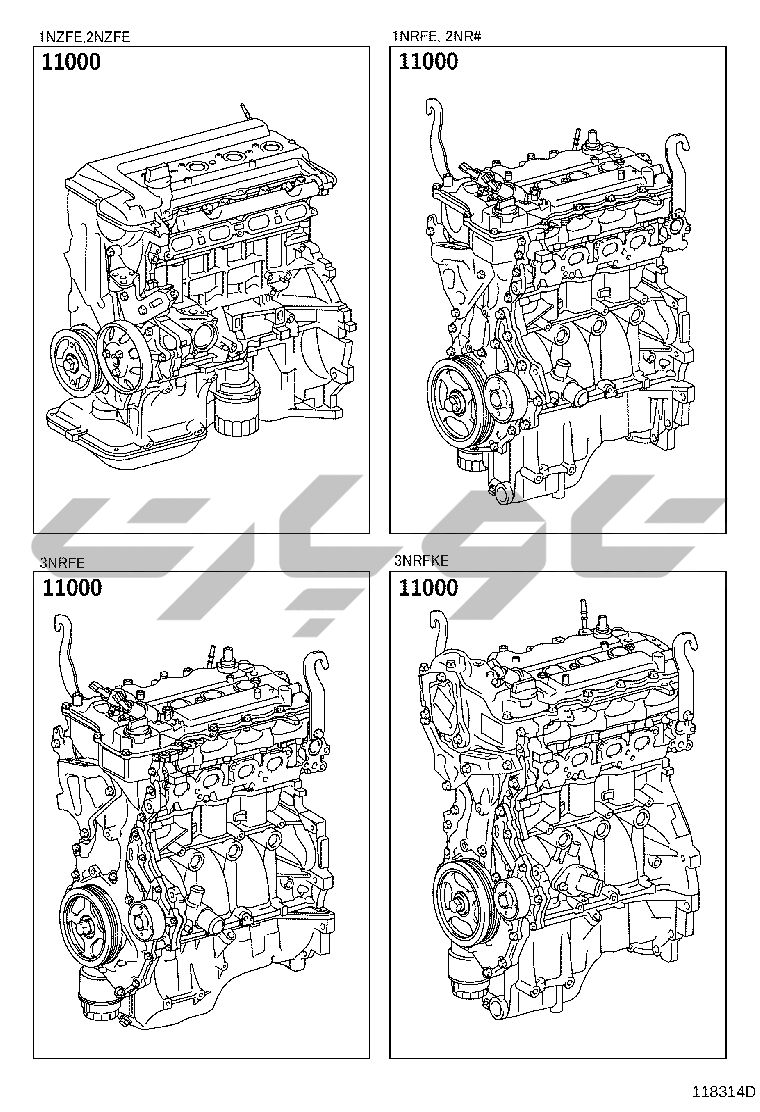 1NZFE,2NZFE
11000

1NRFE, 2NR#
11000

3NRFE
11000

3NRFKE
11000

118314D