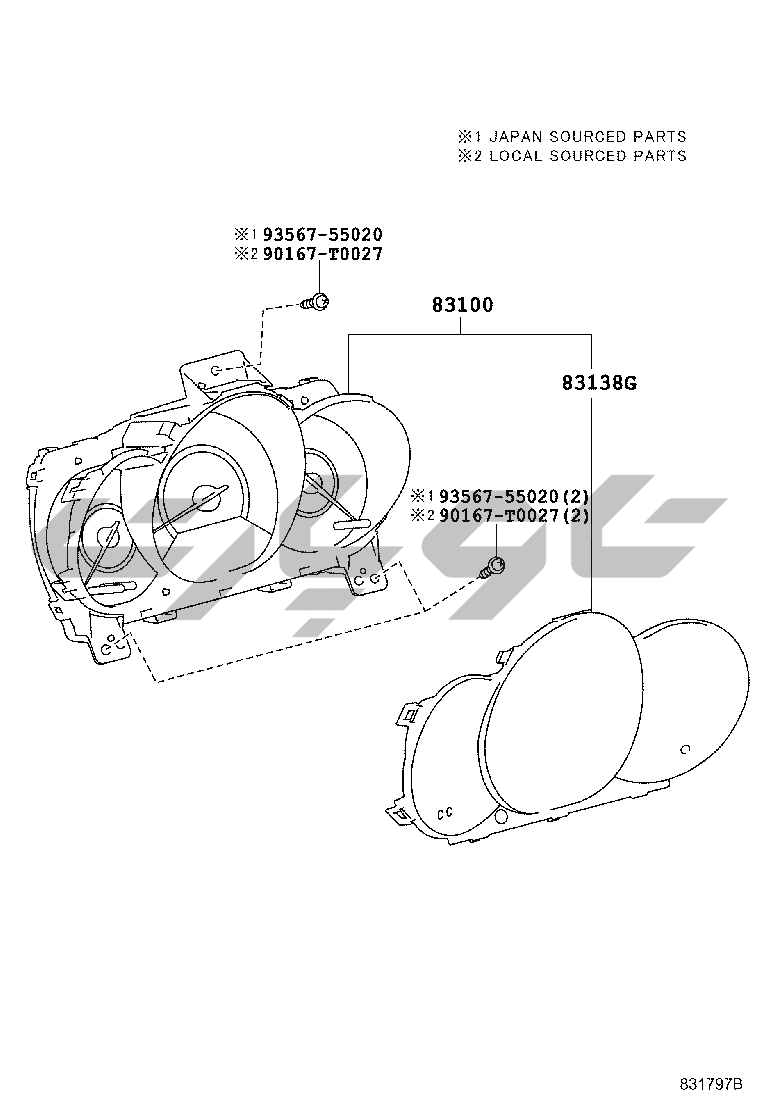 ※1 JAPAN SOURCED PARTS
※2 LOCAL SOURCED PARTS

※1 93567-55020
※2 90167-T0027

83100

83138G

※1 93567-55020(2)
※2 90167-T0027(2)

831797B