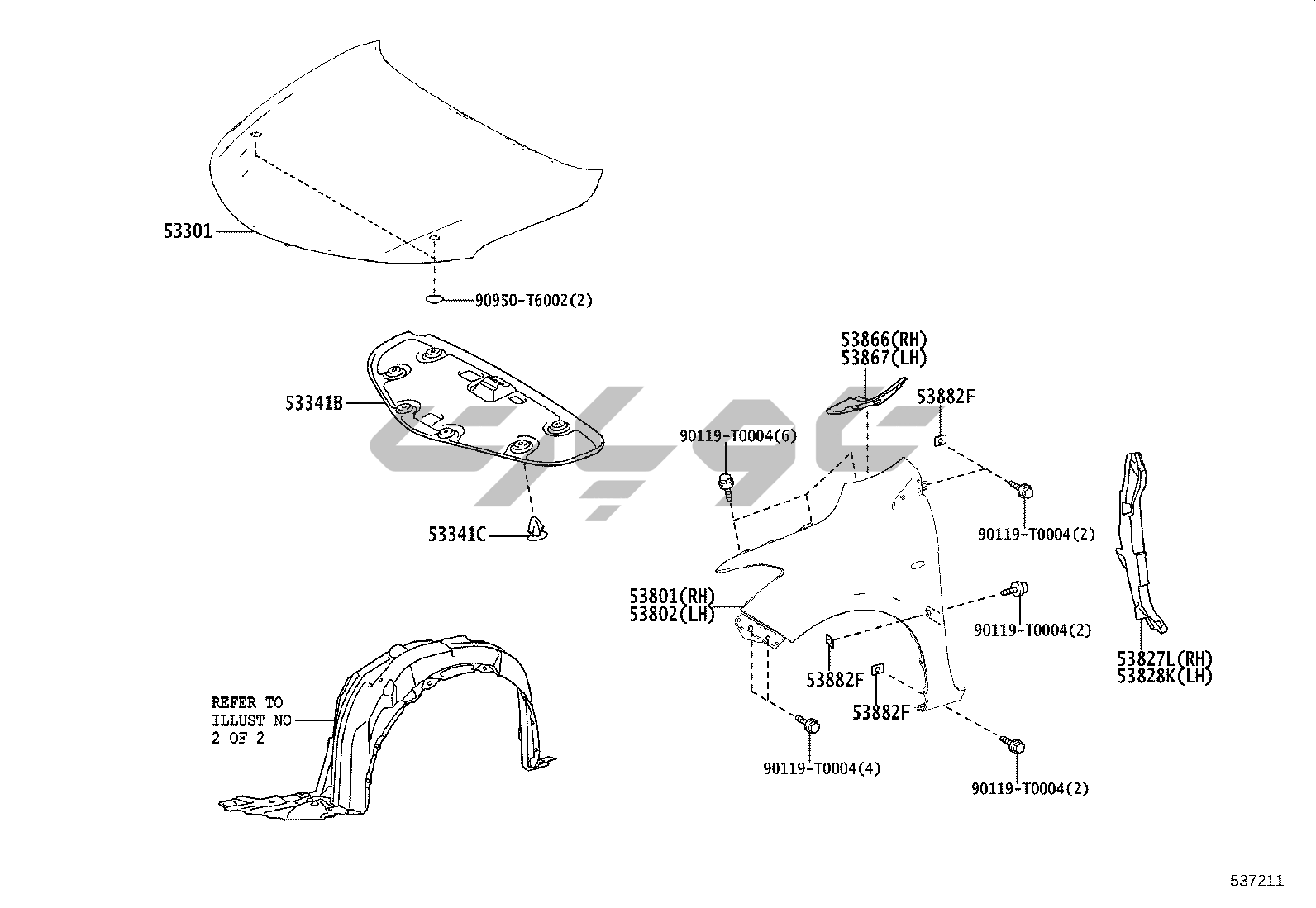 53301

90950-T6002(2)

53341B

53341C

53866(RH)
53867(LH)

53882F

90119-T0004(6)

90119-T0004(2)

53801(RH)
53802(LH)

90119-T0004(2)

53827L(RH)
53828K(LH)

53882F

53882F

REFER TO
ILLUST NO
2 OF 2

90119-T0004(4)

90119-T0004(2)

537211