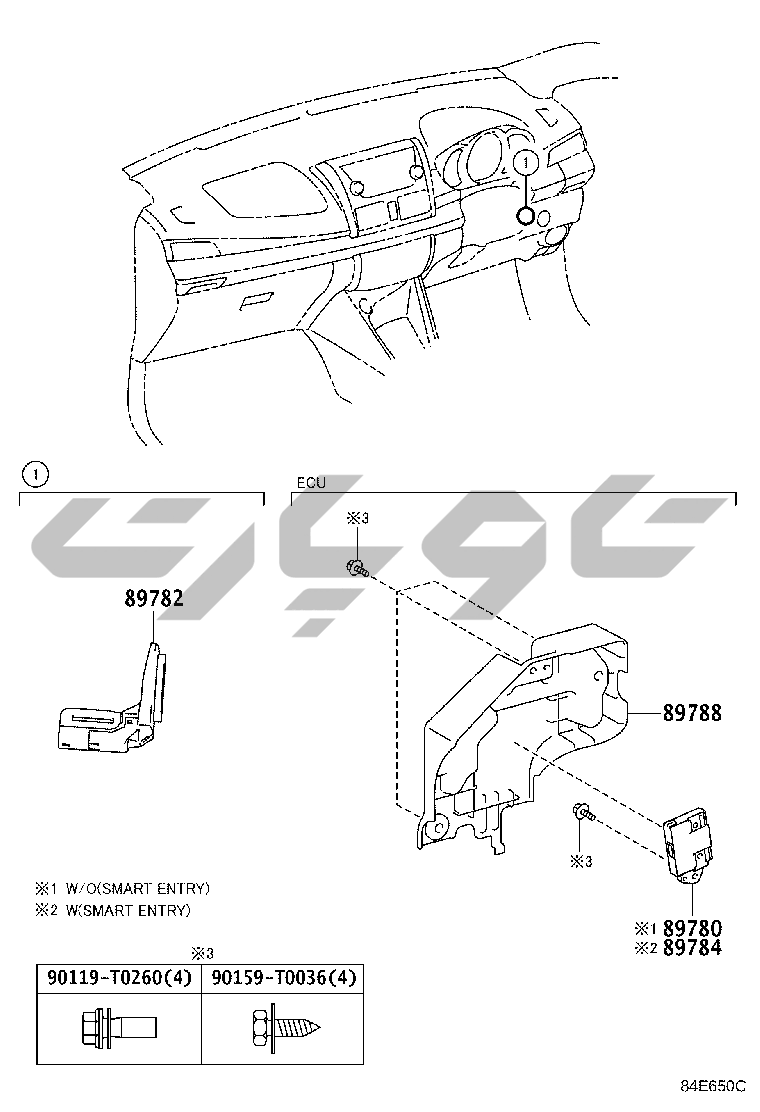 1

1

ECU

※3

89782

89788

※3

※1 W/O(SMART ENTRY)
※2 W(SMART ENTRY)

※1 89780
※2 89784

※3

| 90119-T0260(4) | 90159-T0036(4) |
|---|---|
| | |

84E650C