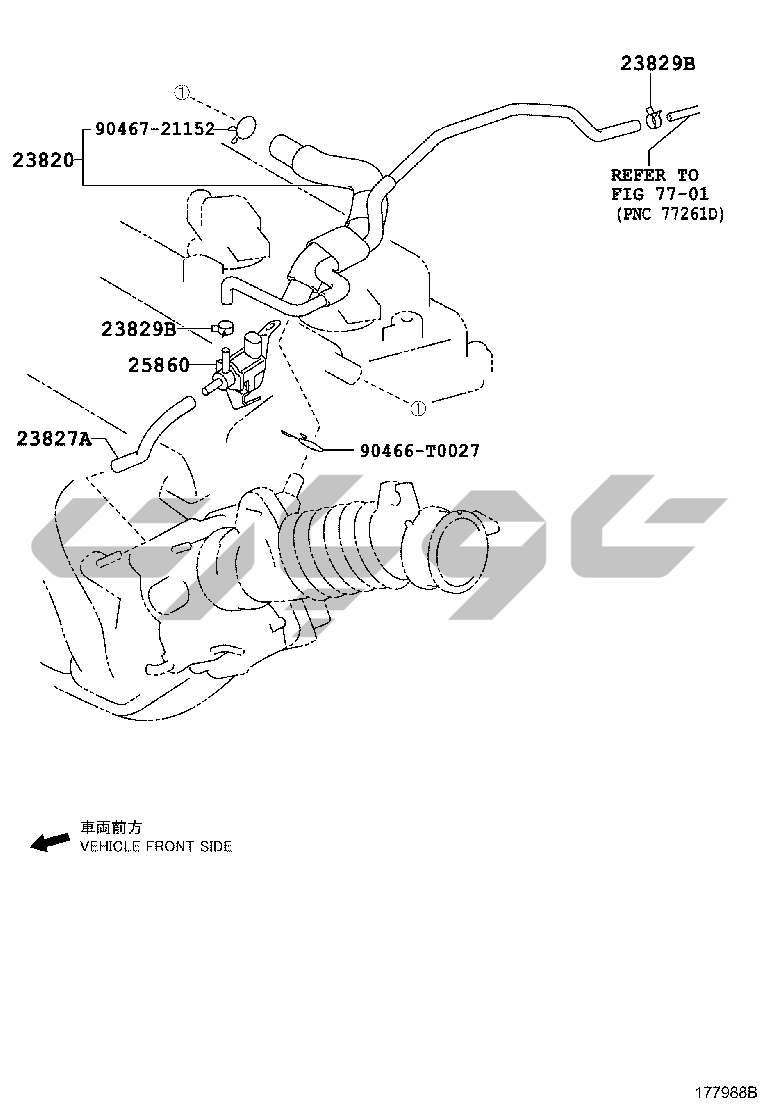 23829B

①

90467-21152

23820

REFER TO
FIG 77-01
(PNC 77261D)

23829B

25860

①

23827A

90466-T0027

車両前方
VEHICLE FRONT SIDE

177988B