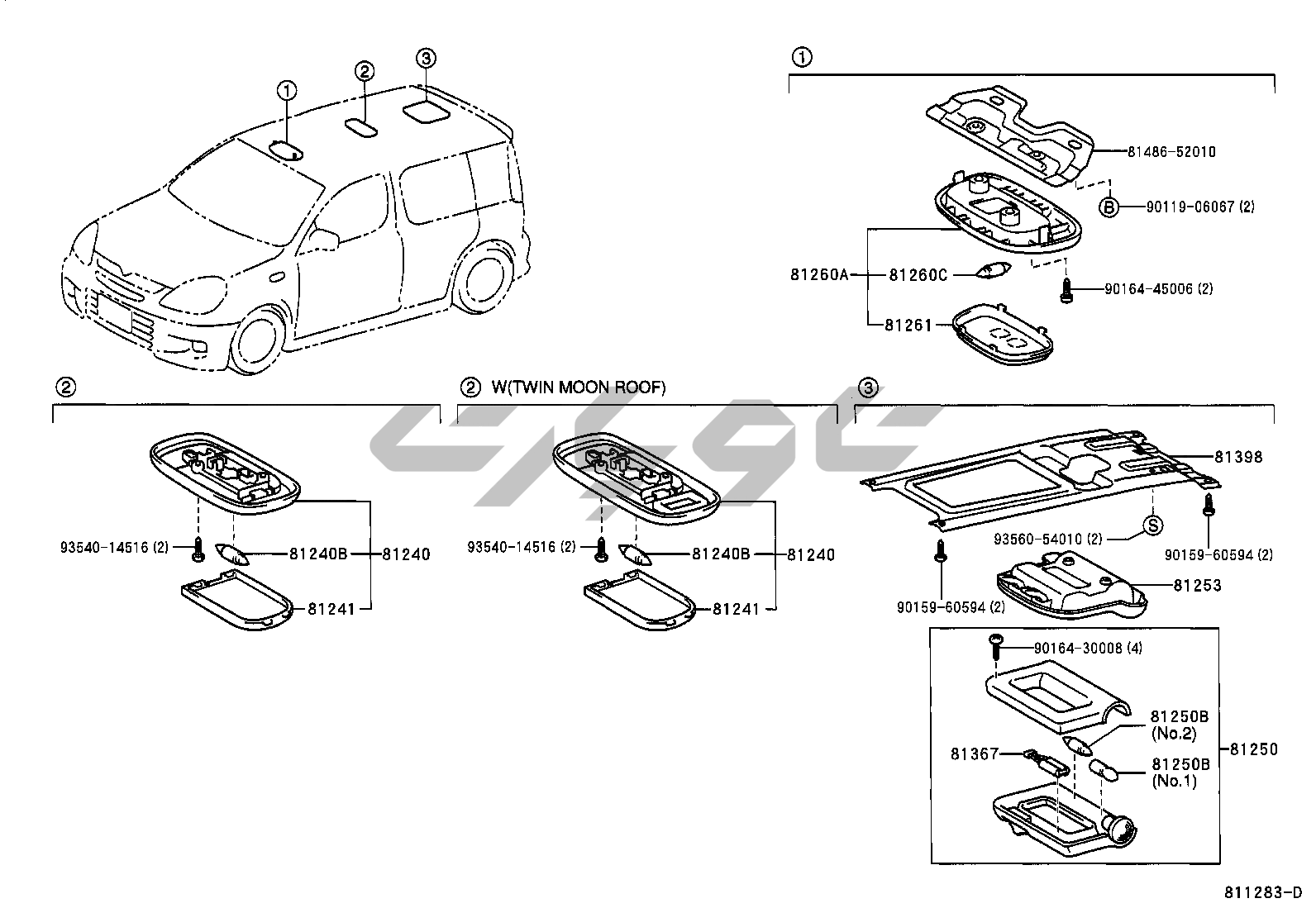 ①
②
③

①
81486-52010
B 90119-06067 (2)
81260A
81260C
90164-45006 (2)
81261

②
93540-14516 (2)
81240B
81240
81241

② W(TWIN MOON ROOF)
93540-14516 (2)
81240B
81240
81241

③
81398
93560-54010 (2)
S
90159-60594 (2)
90159-60594 (2)
81253
90164-30008 (4)
81250B (No.2)
81367
81250B (No.1)
81250

811283-D