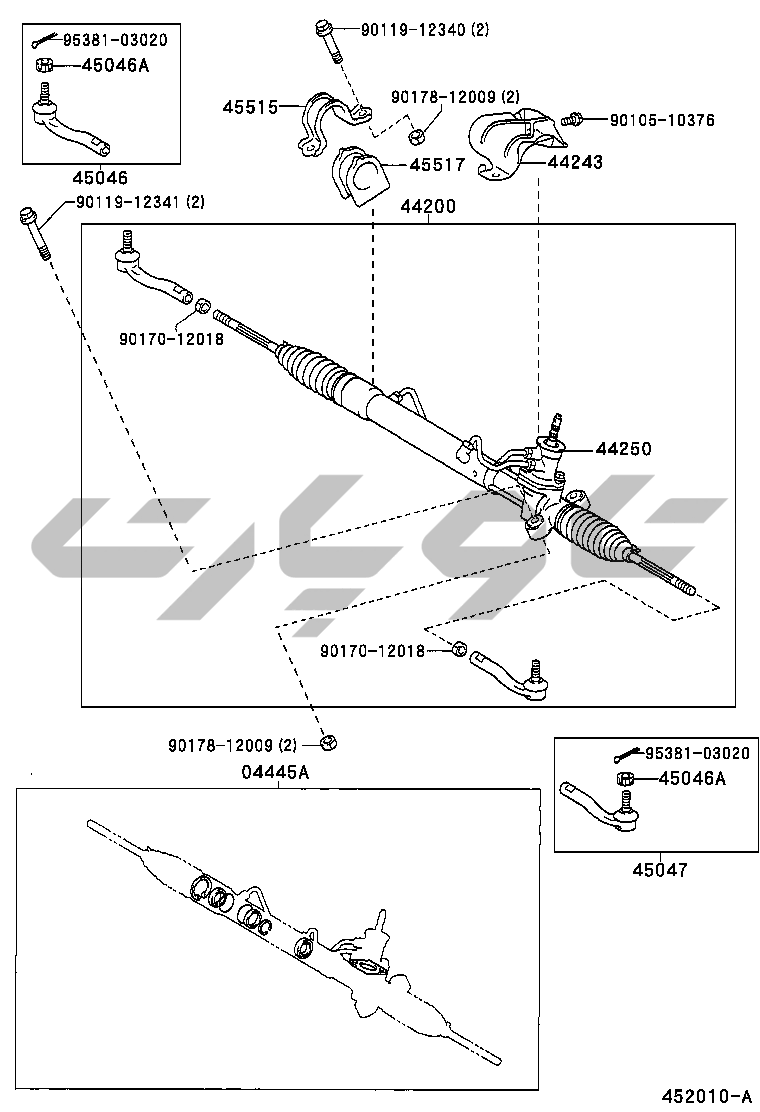 95381-03020
45046A
45046
90119-12340 (2)
45515
90178-12009 (2)
90105-10376
45517
44243
90119-12341 (2)
44200
90170-12018
44250
90170-12018
90178-12009 (2)
04445A
95381-03020
45046A
45047
452010-A