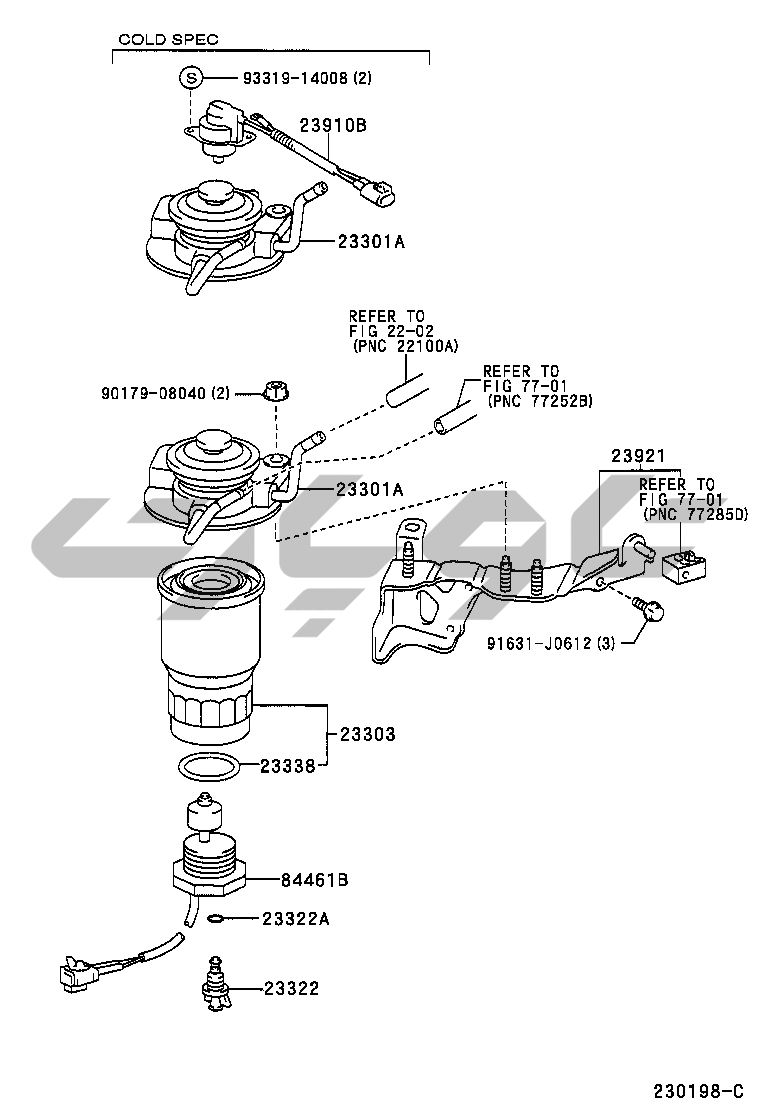 COLD SPEC

S 93319-14008 (2)

23910B

23301A

REFER TO FIG 22-02 (PNC 22100A)

REFER TO FIG 77-01 (PNC 77252B)

90179-08040 (2)

23301A

23921

REFER TO FIG 77-01 (PNC 77285D)

91631-J0612 (3)

23303

23338

84461B

23322A

23322

230198-C