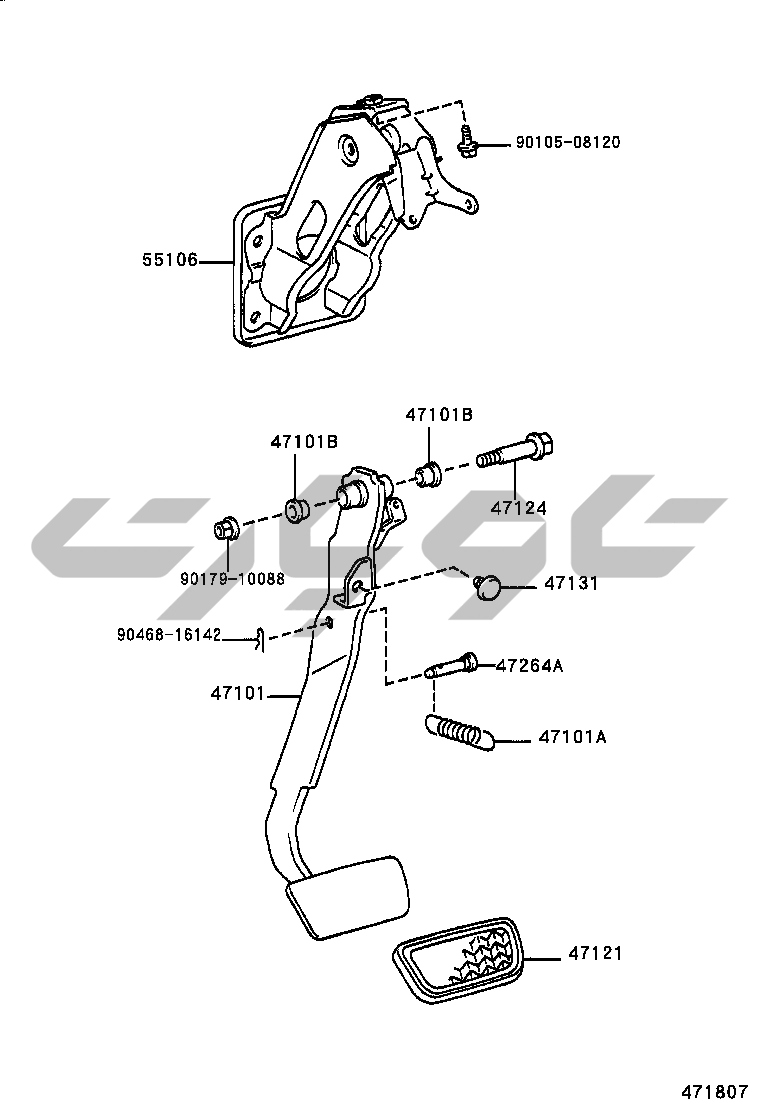 90105-08120
55106
47101B
47101B
47124
90179-10088
47131
90468-16142
47264A
47101
47101A
47121
471807