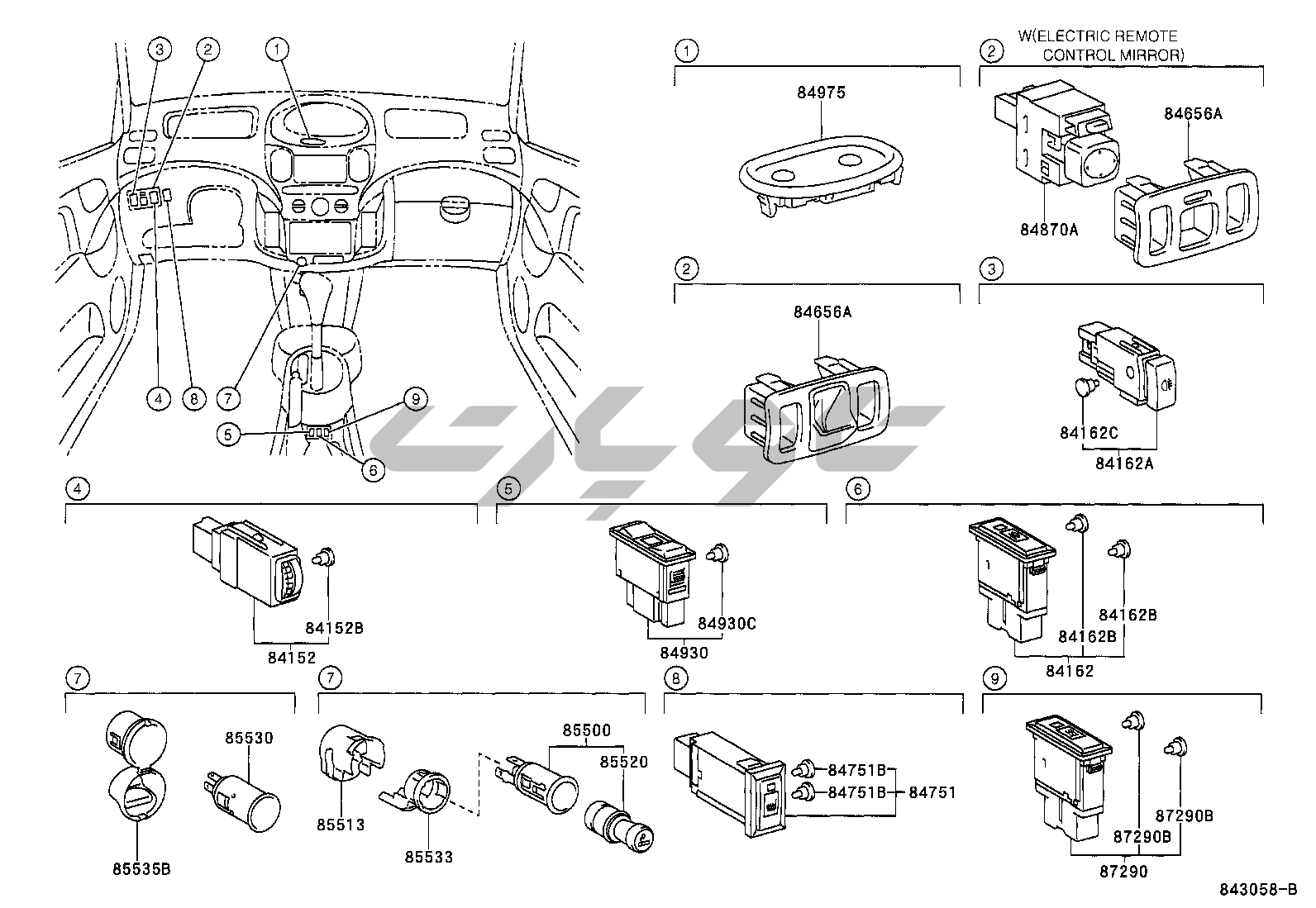 3
2
1
4
8
7
9
5
6

1
84975

2
W(ELECTRIC REMOTE CONTROL MIRROR)
84656A
84870A

2
84656A

3
84162C
84162A

4
84152B
84152

5
84930C
84930

6
84162B
84162B
84162

7
85530
85535B

7
85500
85520
85513
85533

8
84751B
84751B
84751

9
87290B
87290B
87290

843058-B