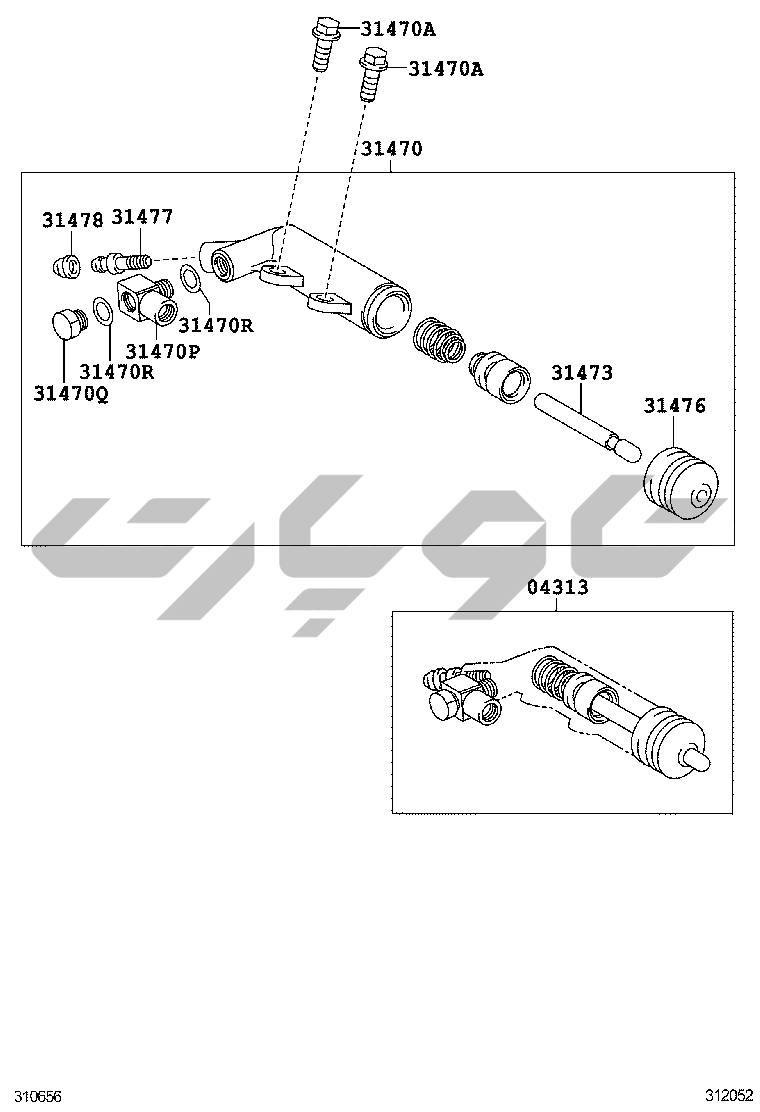 31470A
31470A
31470
31478
31477
31470R
31470P
31470R
31470Q
31473
31476
04313
310656
312052