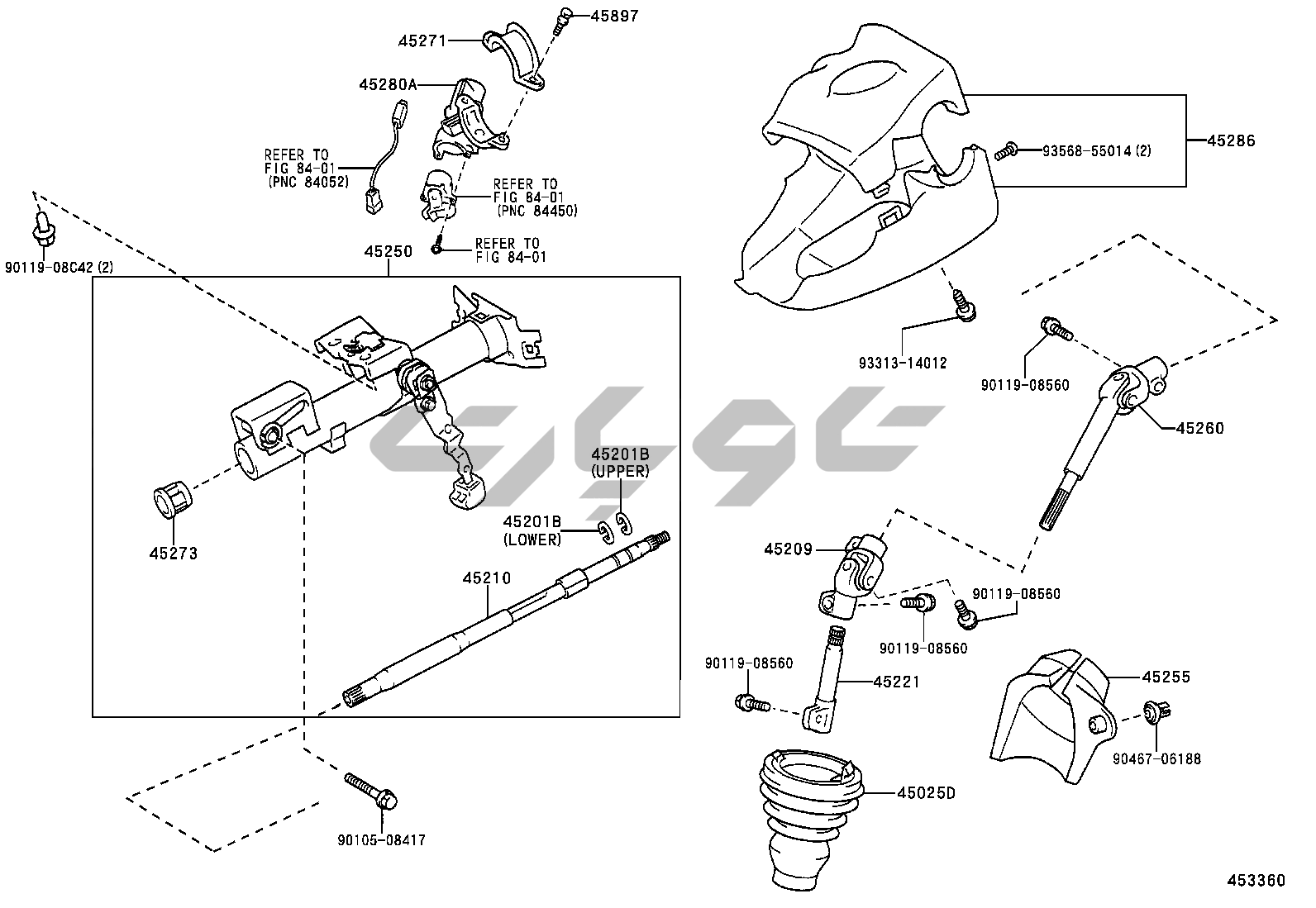 45897
45271
45280A
REFER TO
FIG 84-01
(PNC 84052)
REFER TO
FIG 84-01
(PNC 84450)
REFER TO
FIG 84-01
90119-08C42 (2)
45250
93568-55014 (2)
45286
93313-14012
90119-08560
45260
45201B
(UPPER)
45201B
(LOWER)
45273
45210
45209
90119-08560
90119-08560
90119-08560
45221
45255
90467-06188
45025D
90105-08417
453360