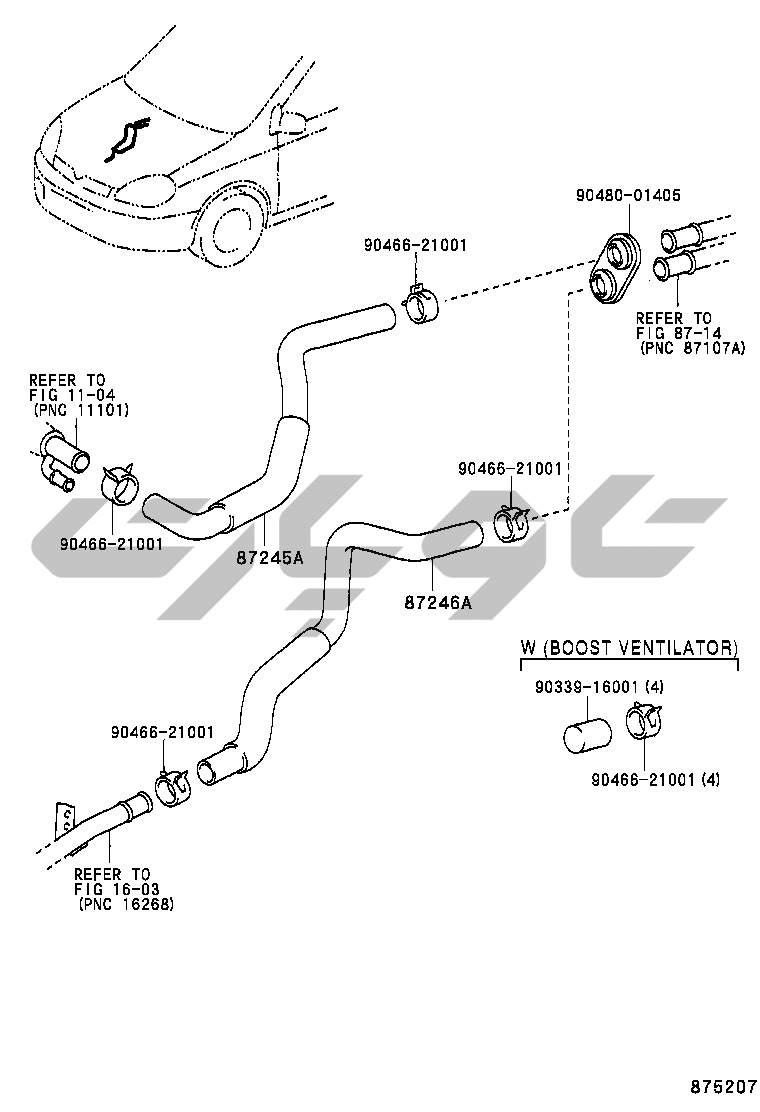 90480-01405

90466-21001

REFER TO
FIG 87-14
(PNC 87107A)

REFER TO
FIG 11-04
(PNC 11101)

90466-21001

90466-21001

87245A

87246A

W (BOOST VENTILATOR)

90339-16001 (4)

90466-21001 (4)

90466-21001

REFER TO
FIG 16-03
(PNC 16268)

875207