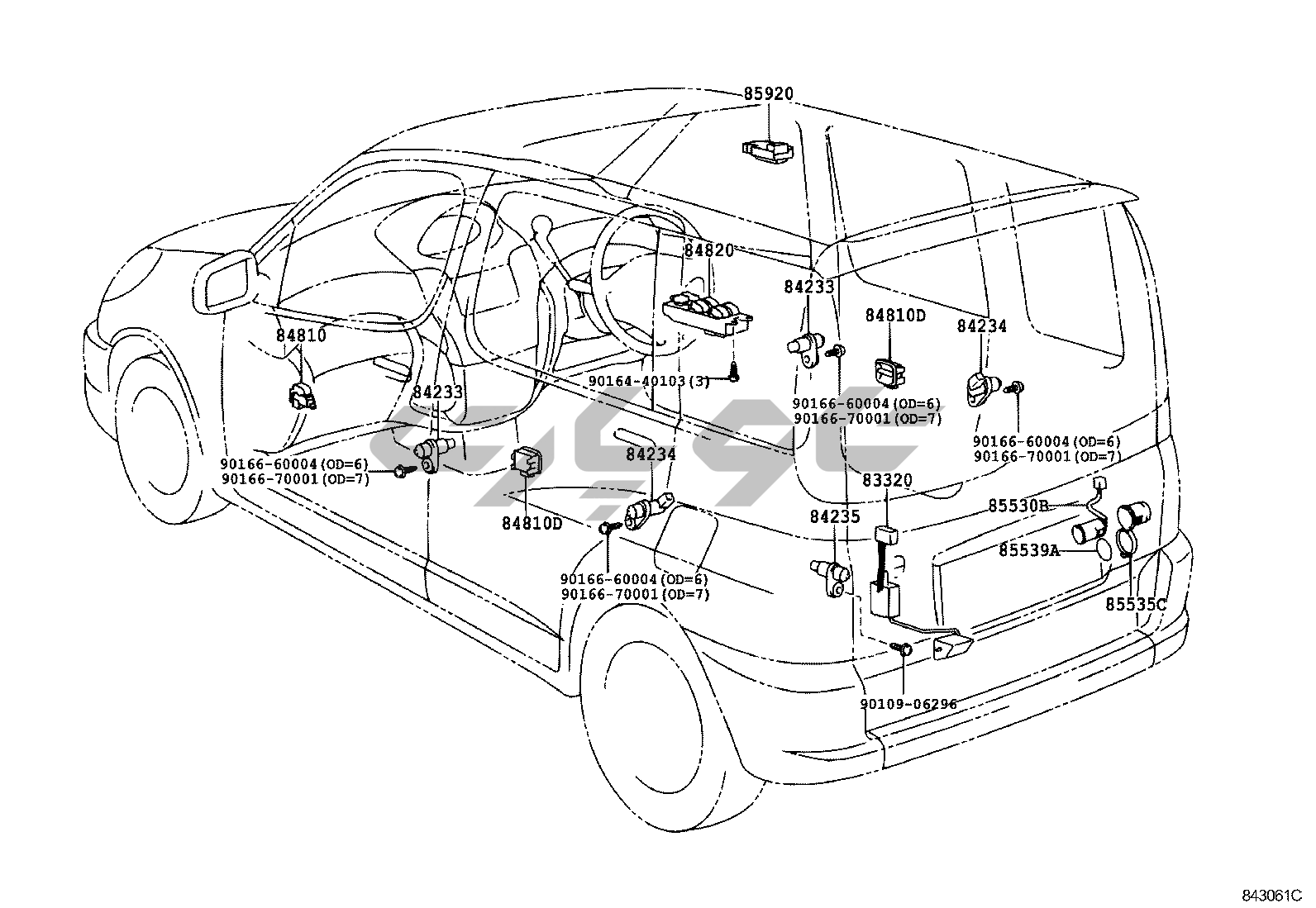 85920

84820

84233

84810D

84234

84810

90164-40103(3)

84233

90166-60004(OD=6)
90166-70001(OD=7)

90166-60004(OD=6)
90166-70001(OD=7)

90166-60004(OD=6)
90166-70001(OD=7)

84234

83320

85530B

84810D

84235

85539A

90166-60004(OD=6)
90166-70001(OD=7)

85535C

90109-06296

843061C