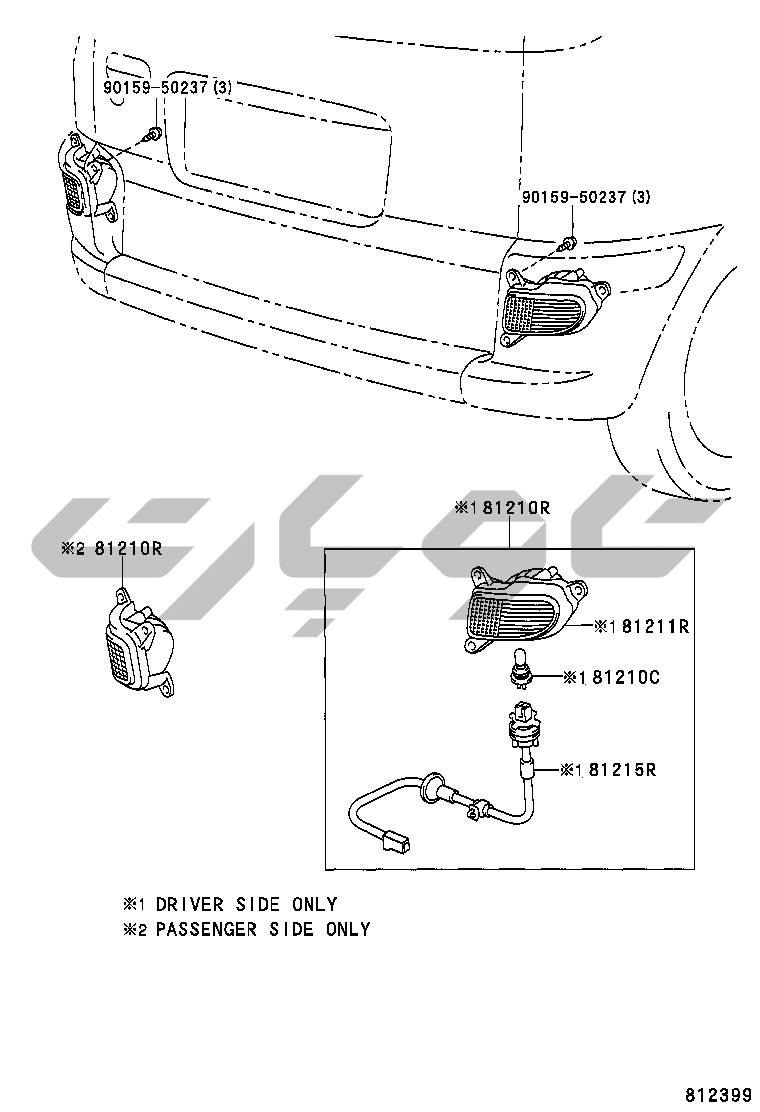 90159-50237 (3)

90159-50237 (3)

※1 81210R

※2 81210R

※1 81211R

※1 81210C

※1 81215R

※1 DRIVER SIDE ONLY
※2 PASSENGER SIDE ONLY

812399