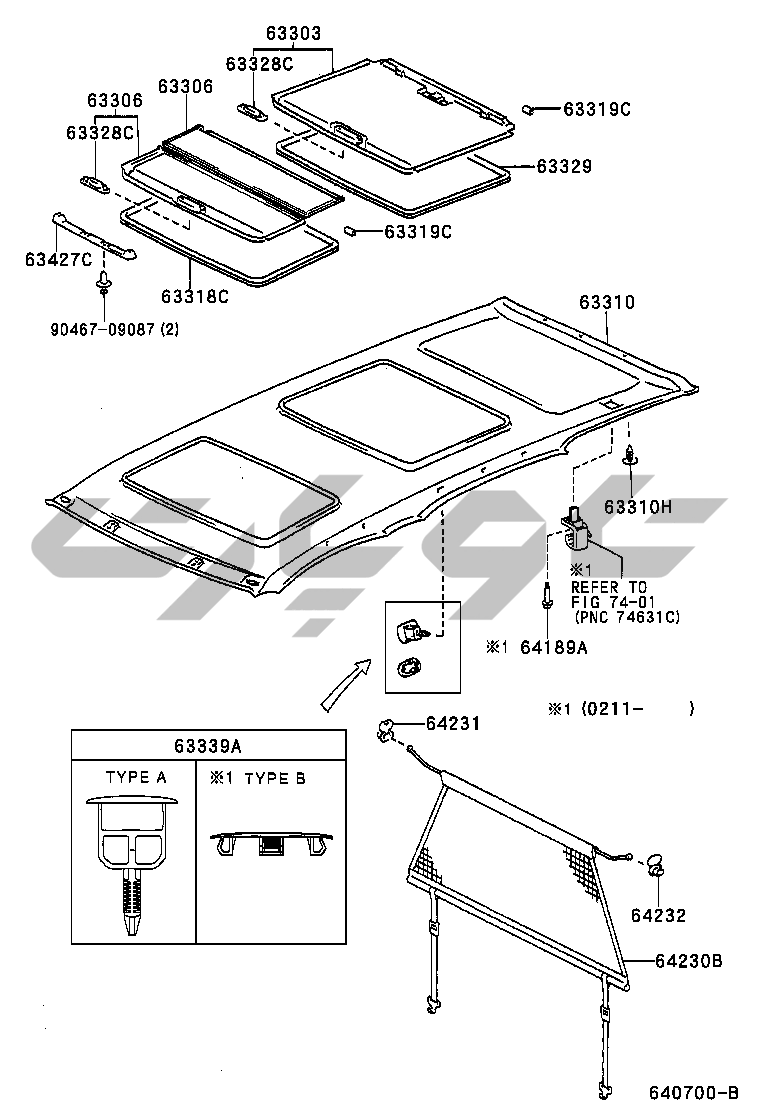 63303
63328C
63319C
63306
63306
63328C
63329
63319C
63427C
63318C
90467-09087 (2)
63310
63310H
※1
REFER TO
FIG 74-01
(PNC 74631C)
※1 64189A
※1 (0211- )
64231
63339A
TYPE A
※1 TYPE B
64232
64230B
640700-B