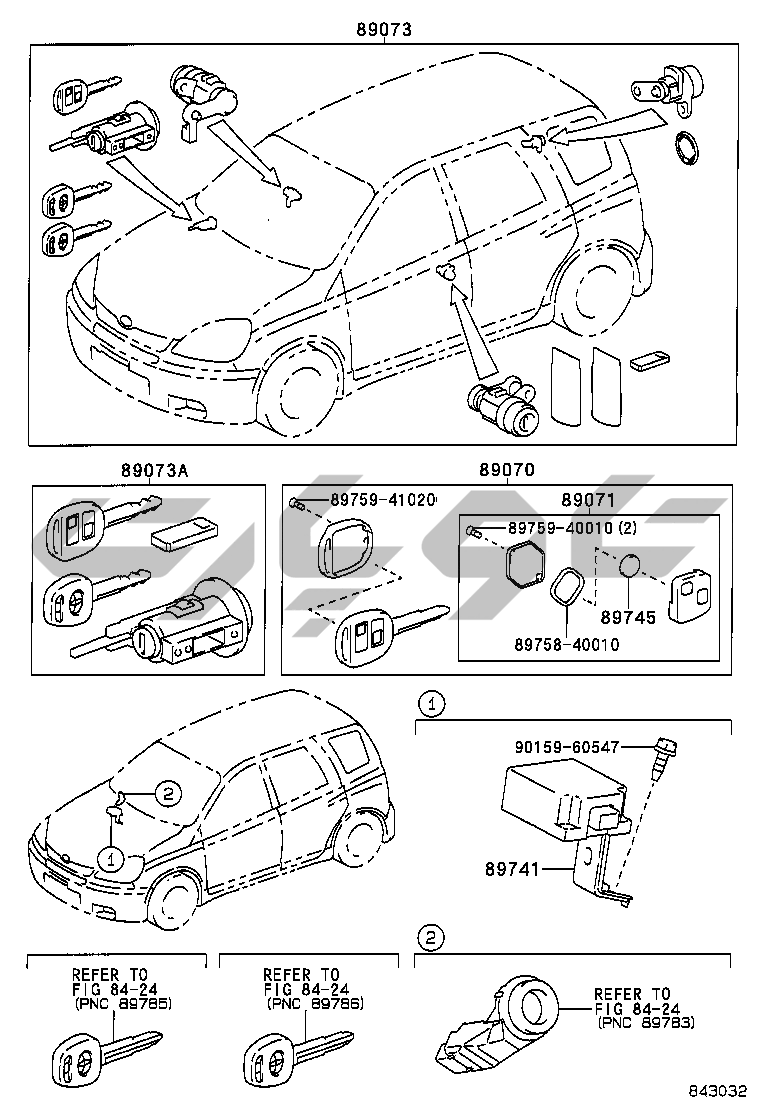 89073

89073A

89070

89759-41020

89071

89759-40010 (2)

89745

89758-40010

1

90159-60547

89741

2

1

2

REFER TO FIG 84-24 (PNC 89785)

REFER TO FIG 84-24 (PNC 89786)

REFER TO FIG 84-24 (PNC 89783)

843032