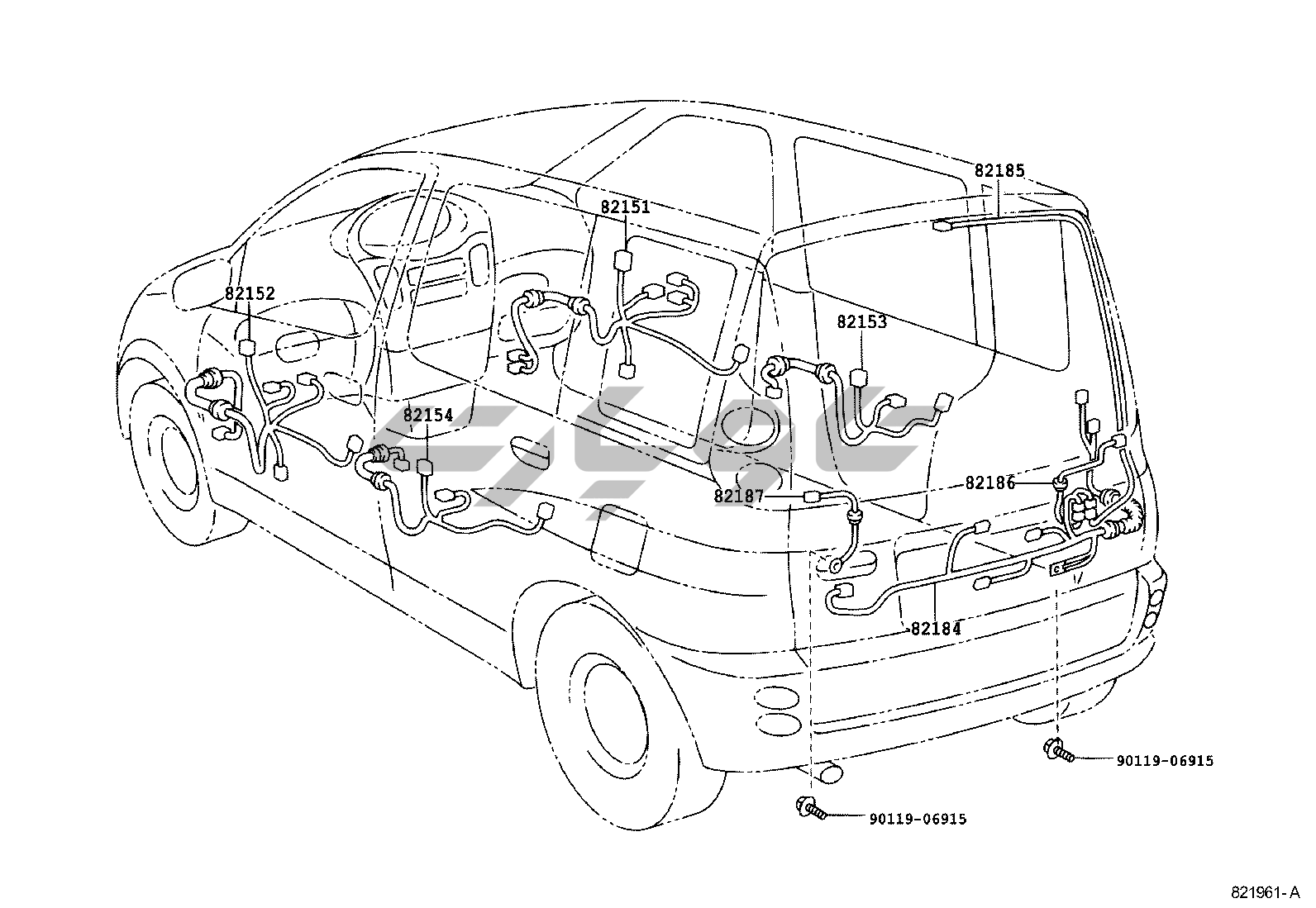 82185
82151
82152
82153
82154
82186
82187
82184
90119-06915
90119-06915
821961-A