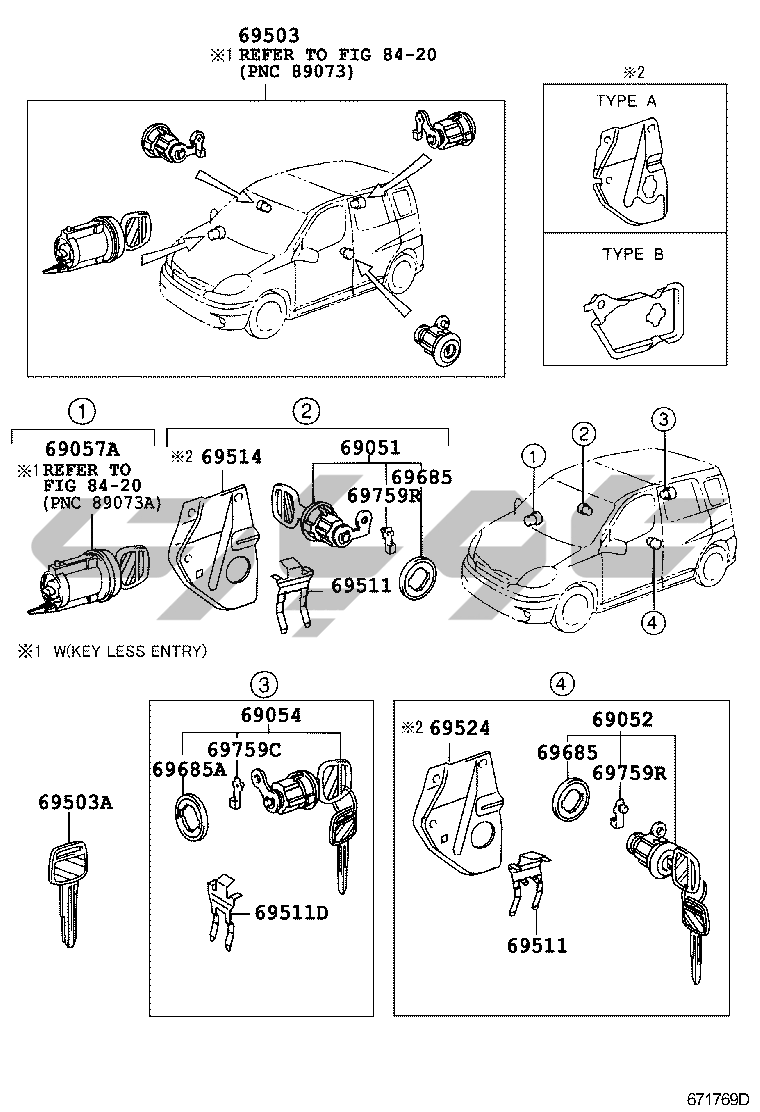 69503
※1 REFER TO FIG 84-20
(PNC 89073)

※2
TYPE A

TYPE B

1
69057A
※1 REFER TO
FIG 84-20
(PNC 89073A)

2
※2 69514
69051
69685
69759R
69511

1
2
3
4

※1 W(KEY LESS ENTRY)

3
69054
69759C
69685A
69511D

69503A

4
※2 69524
69052
69685
69759R
69511

671769D