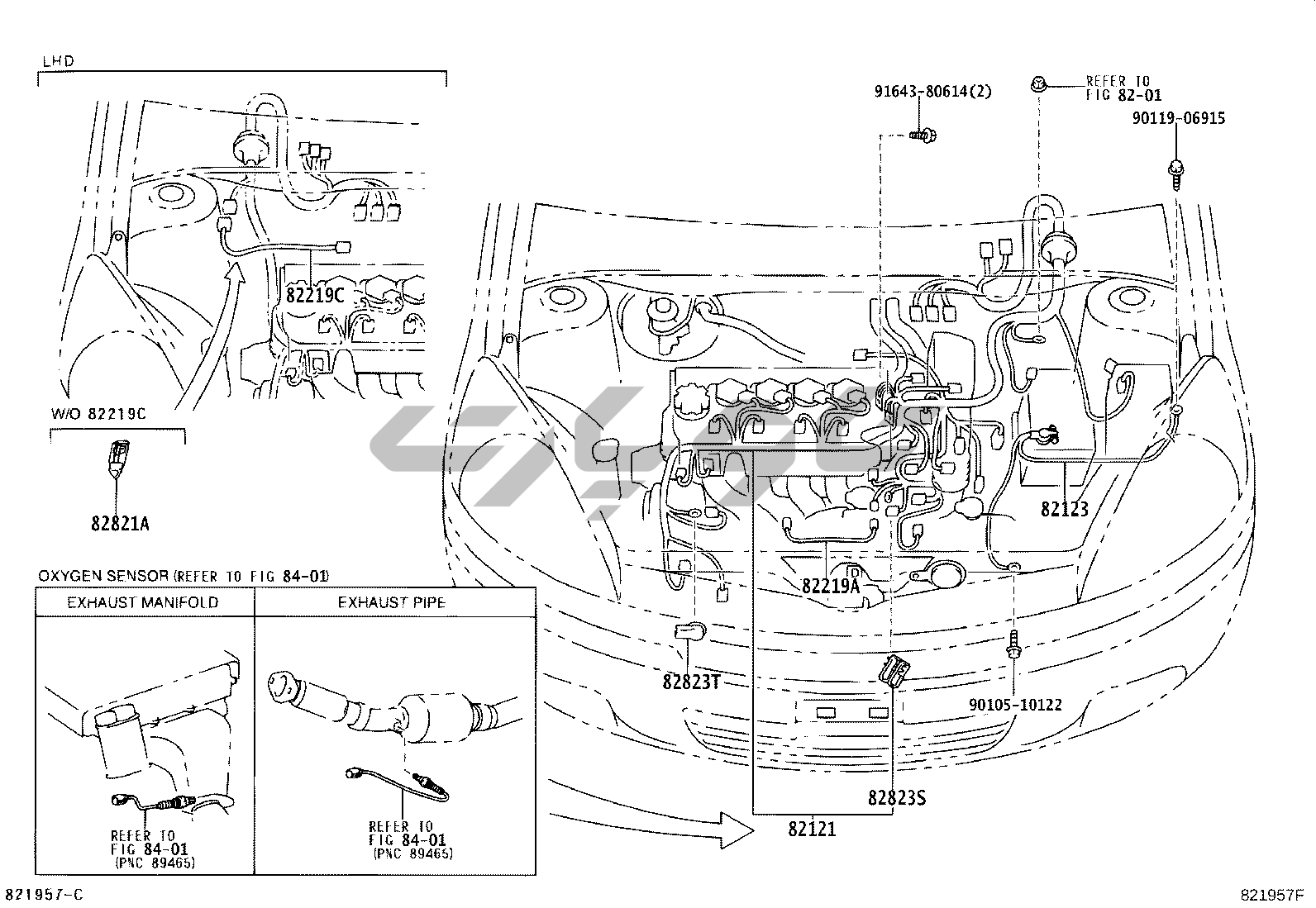 LHD

82219C

W/O 82219C

82821A

91643-80614(2)

REFER TO FIG 82-01

90119-06915

82123

82219A

82823T

90105-10122

82823S

82121

OXYGEN SENSOR (REFER TO FIG 84-01)

| EXHAUST MANIFOLD | EXHAUST PIPE |
|---|---|
| REFER TO FIG 84-01 (PNC 89465) | REFER TO FIG 84-01 (PNC 89465) |

821957-C

821957F