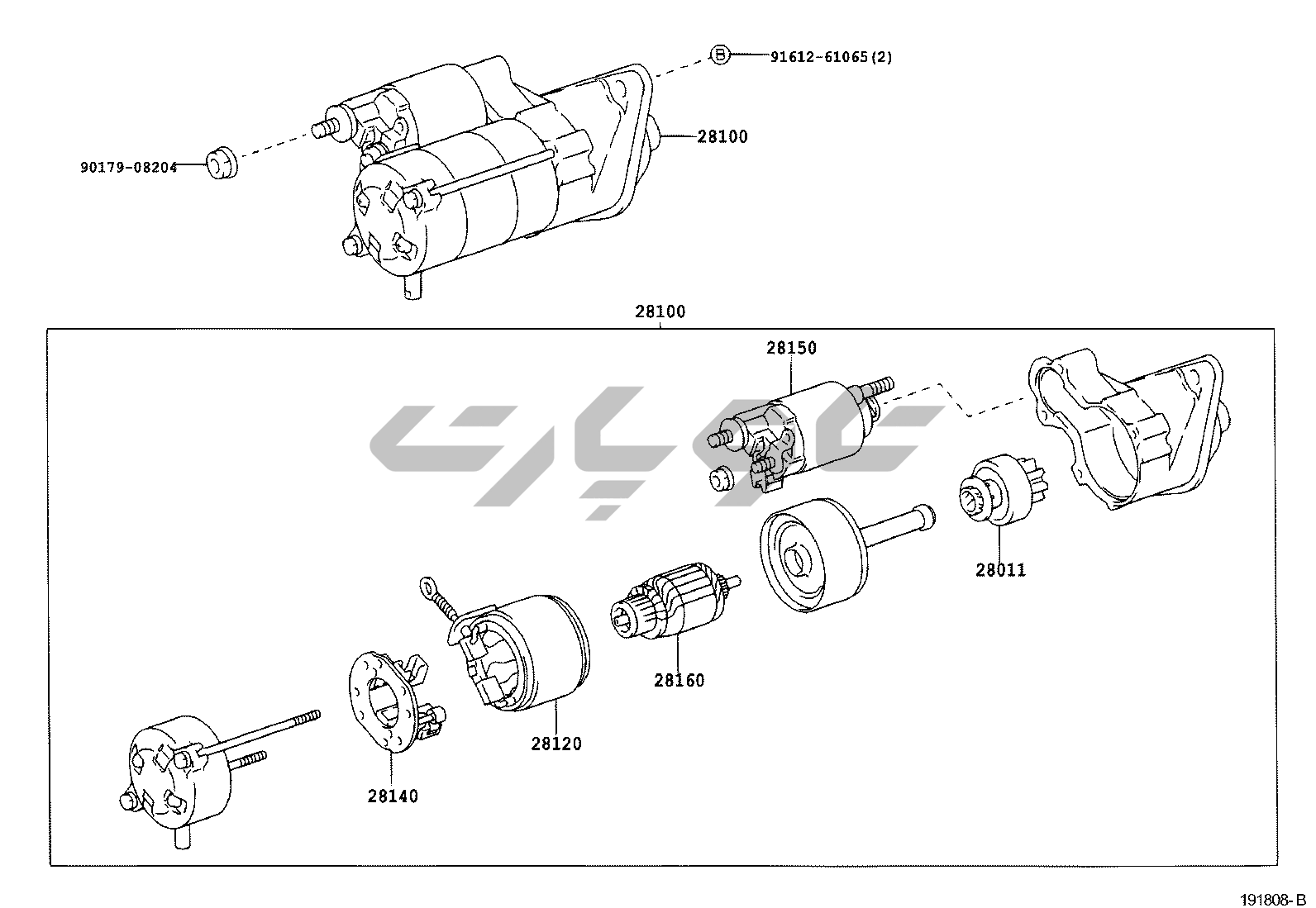 B 91612-61065(2)

28100

90179-08204

28100

28150

28011

28160

28120

28140

191808-B