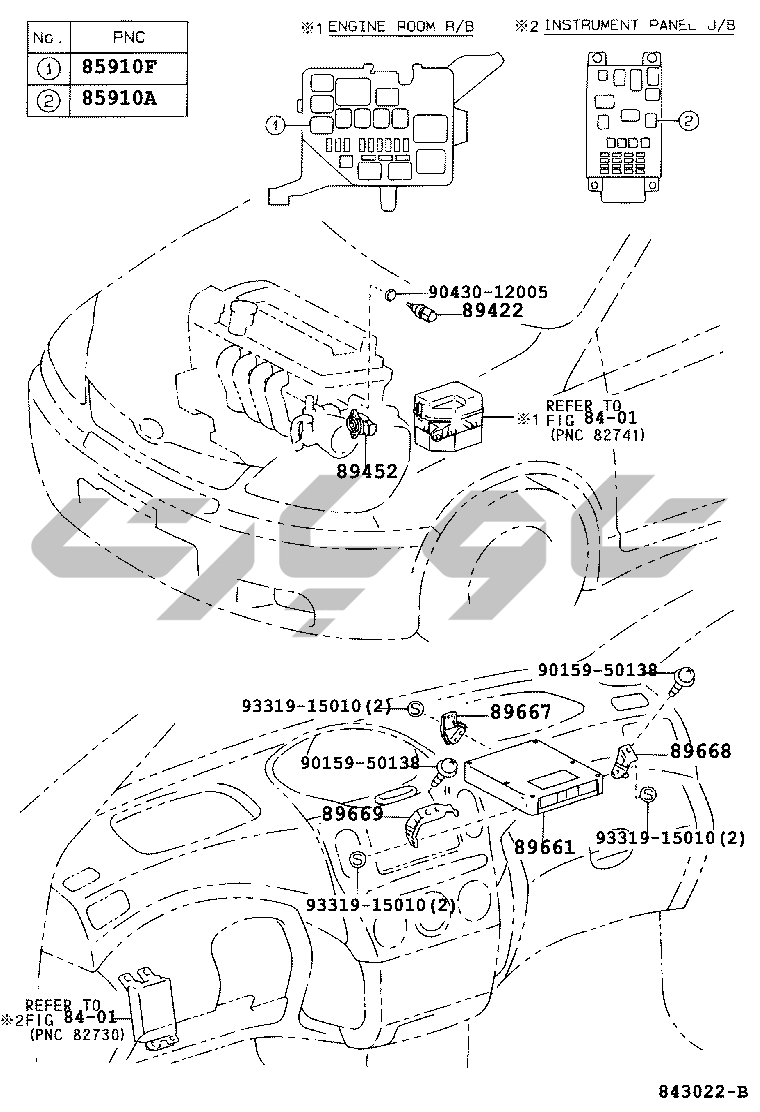 | No. | PNC |
|---|---|
| 1 | 85910F |
| 2 | 85910A |

※1 ENGINE ROOM R/B

※2 INSTRUMENT PANEL J/B

1

2

90430-12005

89422

REFER TO ※1 FIG 84-01 (PNC 82741)

89452

90159-50138

93319-15010(2)

89667

90159-50138

89668

89669

89661

93319-15010(2)

93319-15010(2)

REFER TO ※2 FIG 84-01 (PNC 82730)

843022-B