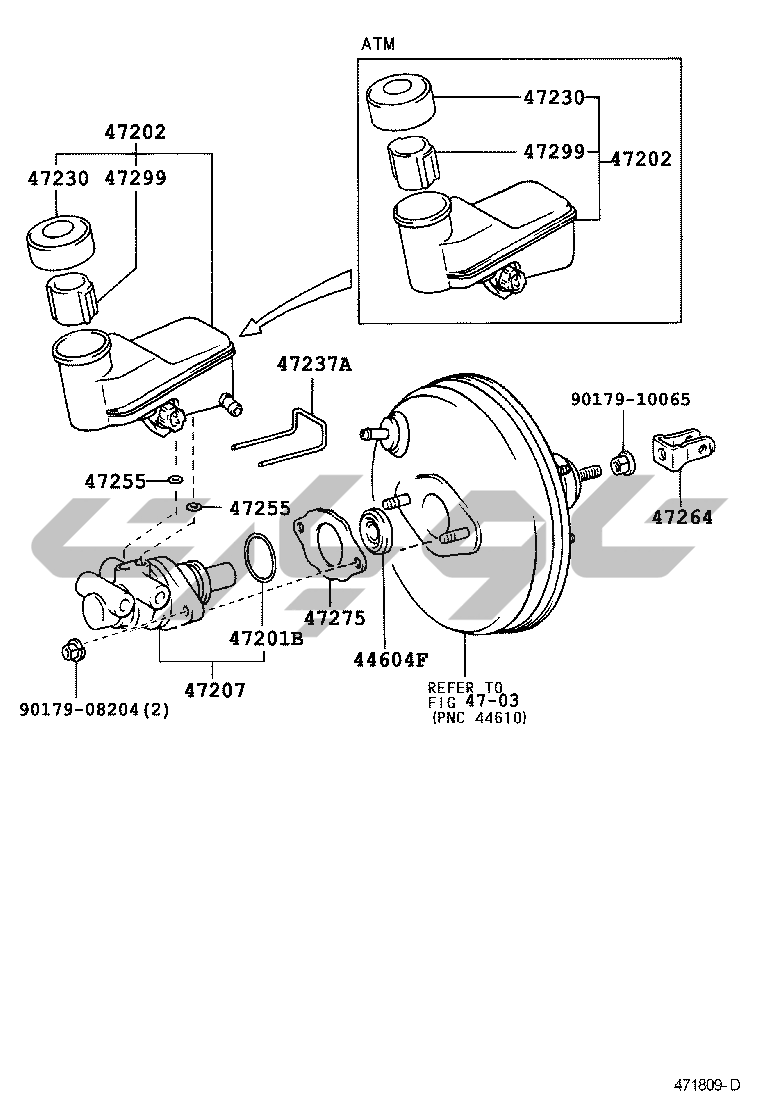 ATM

47230

47299

47202

47202

47230 47299

47237A

90179-10065

47255

47255

47264

47275

47201B

44604F

47207

90179-08204(2)

REFER TO FIG 47-03 (PNC 44610)

471809-D