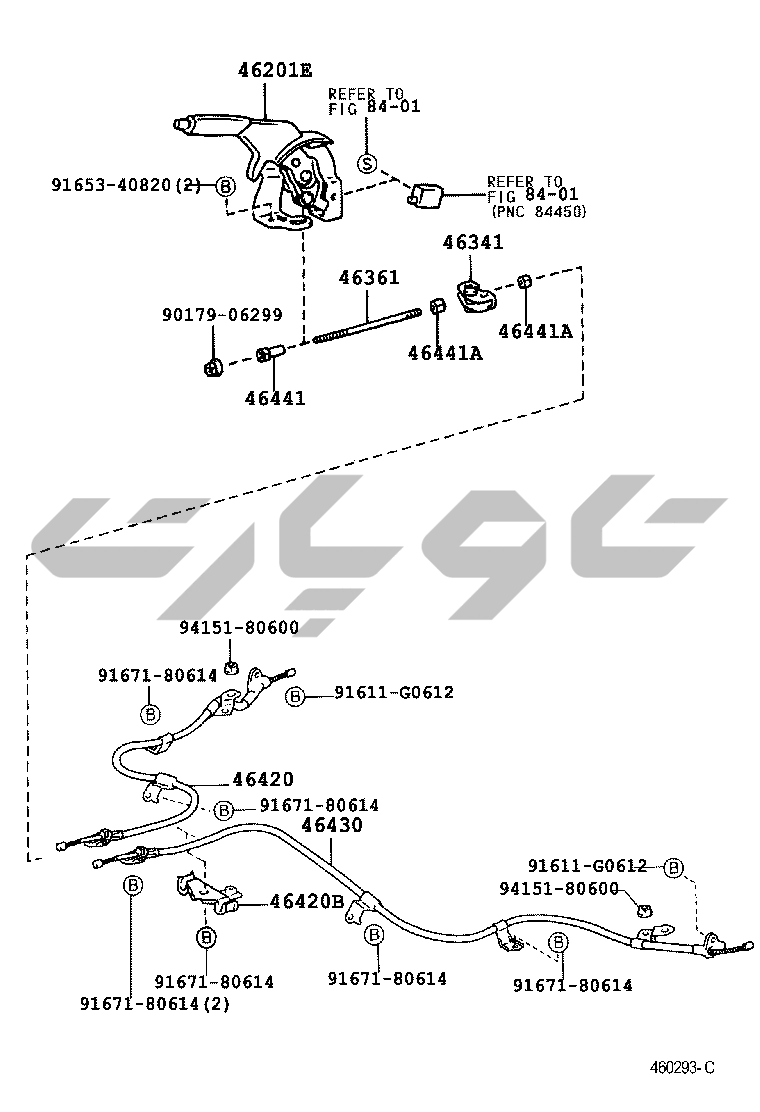 46201E

REFER TO FIG 84-01

S

91653-40820(2) B

REFER TO FIG 84-01 (PNC 84450)

46341

46361

90179-06299

46441A

46441A

46441

94151-80600

91671-80614

B

B 91611-G0612

46420

B 91671-80614

46430

91611-G0612 B

94151-80600

B

46420B

B

B

B

91671-80614

91671-80614

91671-80614

91671-80614(2)

460293-C