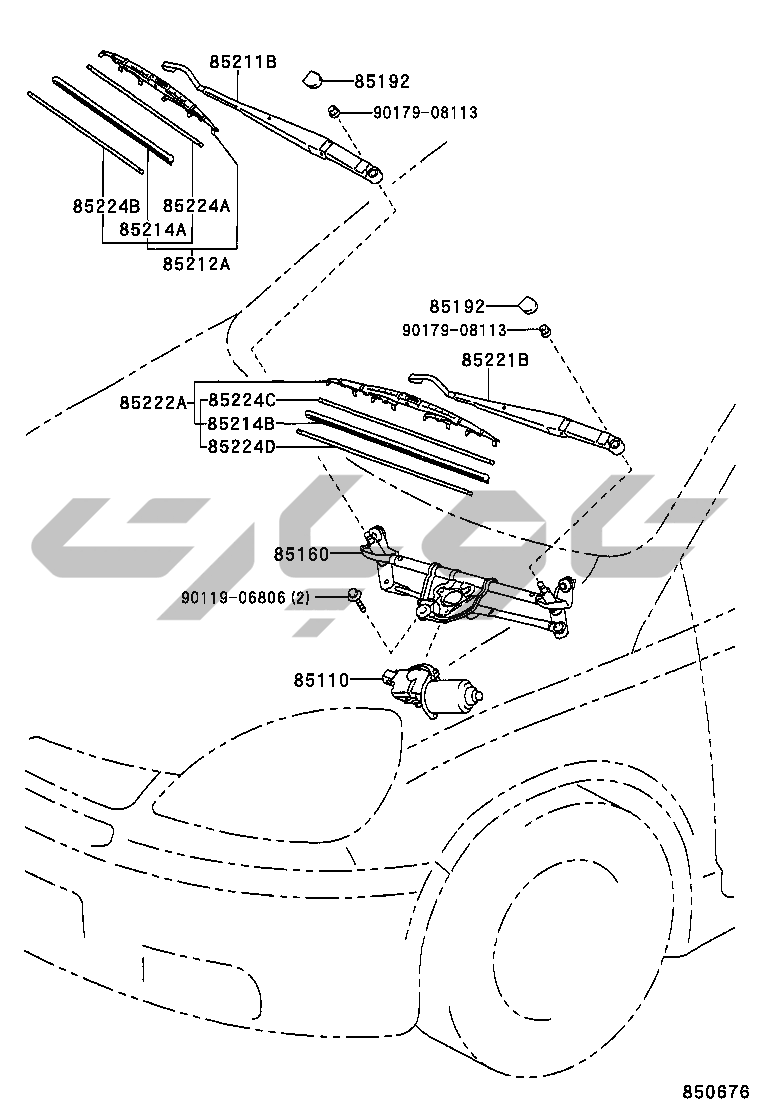 85211B
85192
90179-08113
85224B
85224A
85214A
85212A
85192
90179-08113
85221B
85222A
85224C
85214B
85224D
85160
90119-06806 (2)
85110
850676