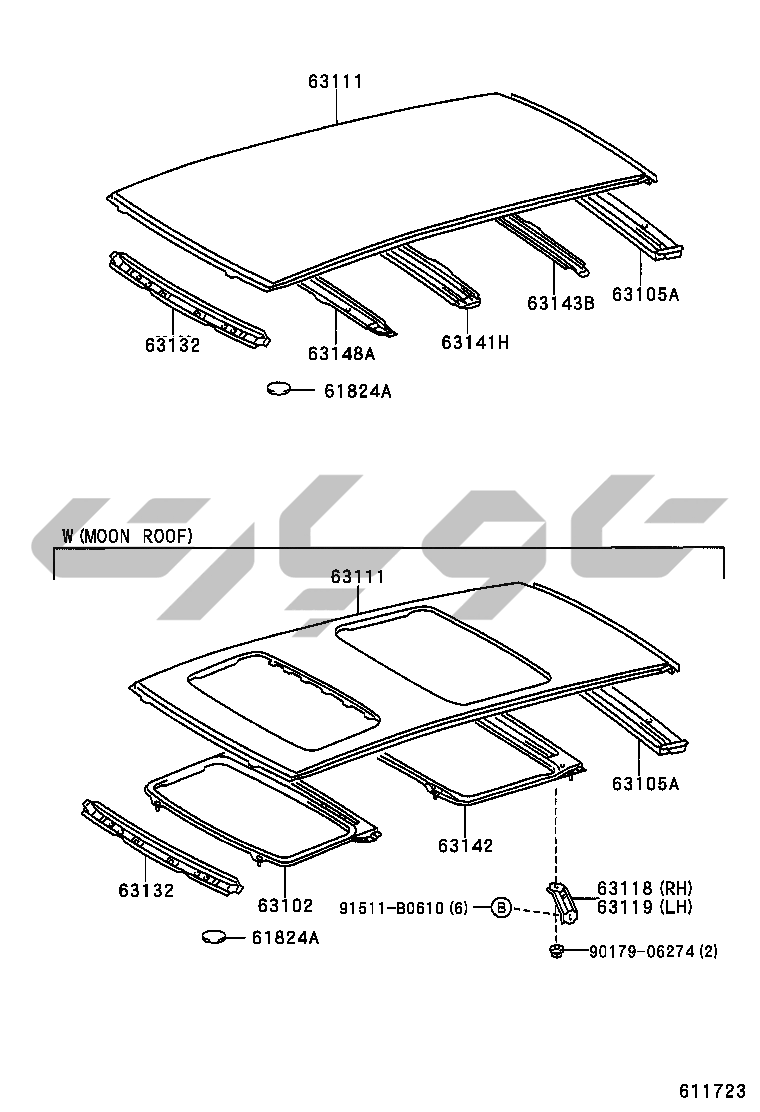 63111

63132

63148A

63141H

63143B

63105A

61824A

W (MOON ROOF)

63111

63105A

63142

63132

63102

61824A

91511-B0610 (6)

B

63118 (RH)
63119 (LH)

90179-06274 (2)

611723