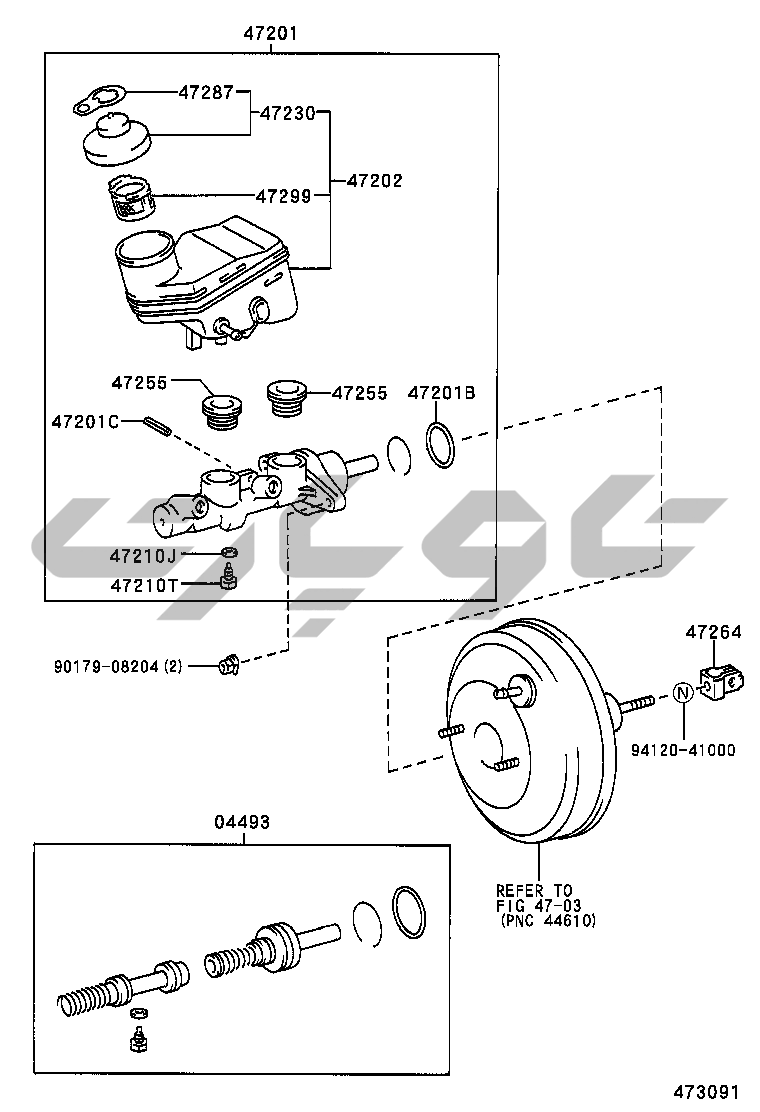 47201
47287
47230
47299
47202
47255
47255
47201B
47201C
47210J
47210T
90179-08204 (2)
47264
N
94120-41000
04493
REFER TO
FIG 47-03
(PNC 44610)
473091