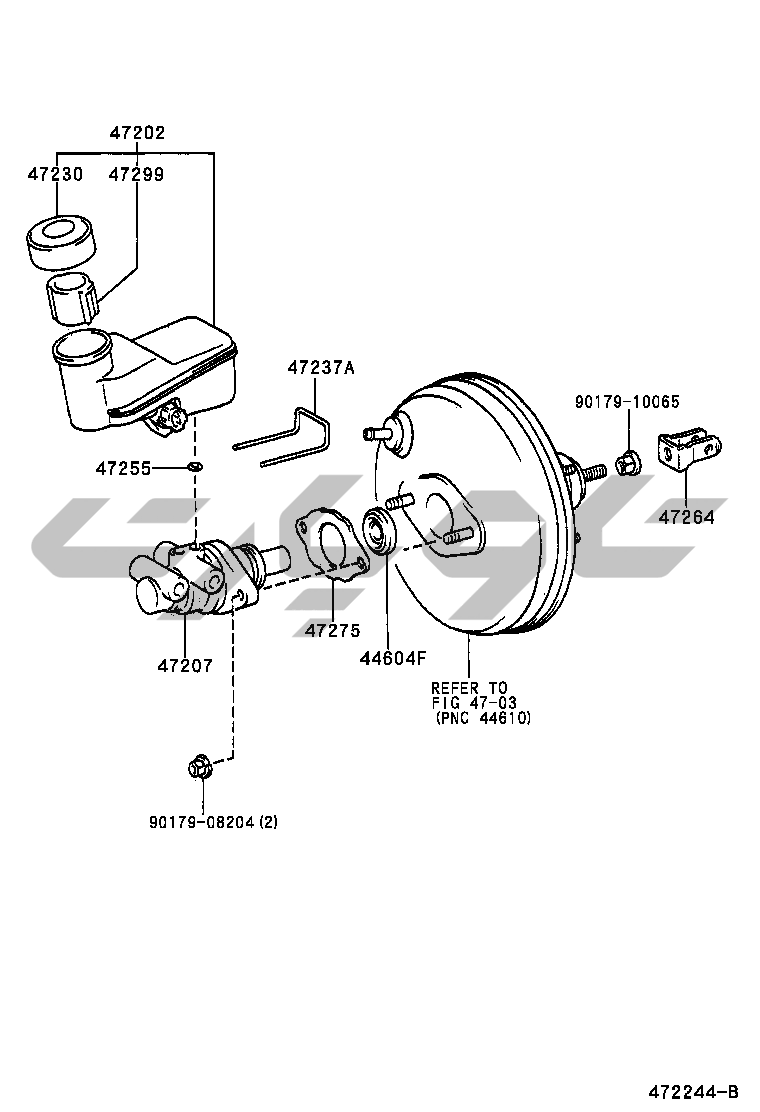 47202

47230

47299

47237A

90179-10065

47255

47264

47275

47207

44604F

REFER TO
FIG 47-03
(PNC 44610)

90179-08204 (2)

472244-B