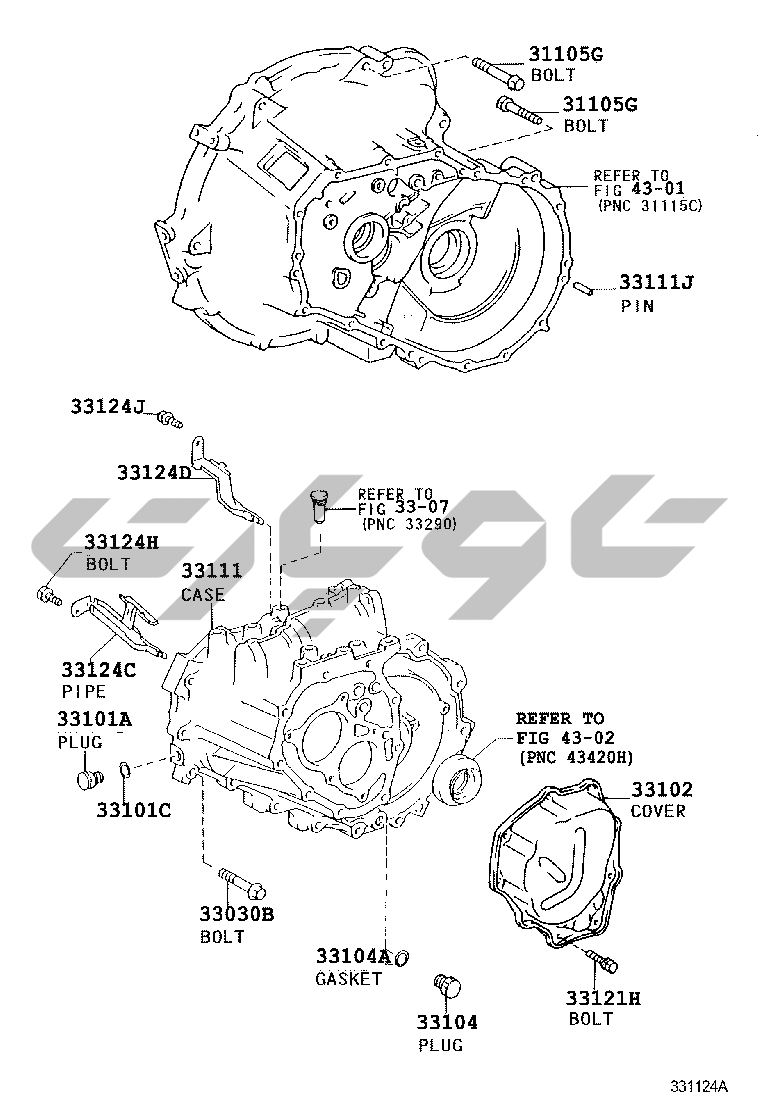 31105G
BOLT

31105G
BOLT

REFER TO
FIG 43-01
(PNC 31115C)

33111J
PIN

33124J

33124D

REFER TO
FIG 33-07
(PNC 33290)

33124H
BOLT

33111
CASE

33124C
PIPE

33101A
PLUG

33101C

REFER TO
FIG 43-02
(PNC 43420H)

33102
COVER

33030B
BOLT

33104A
GASKET

33104
PLUG

33121H
BOLT

331124A