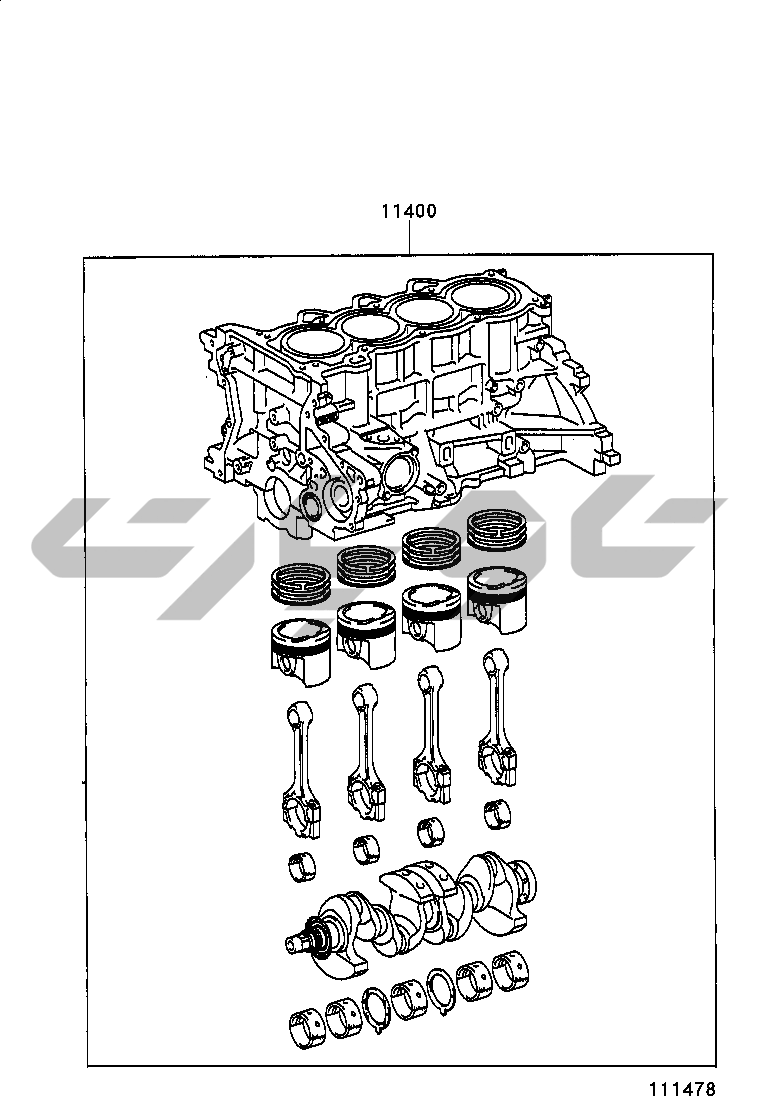 11400

111478