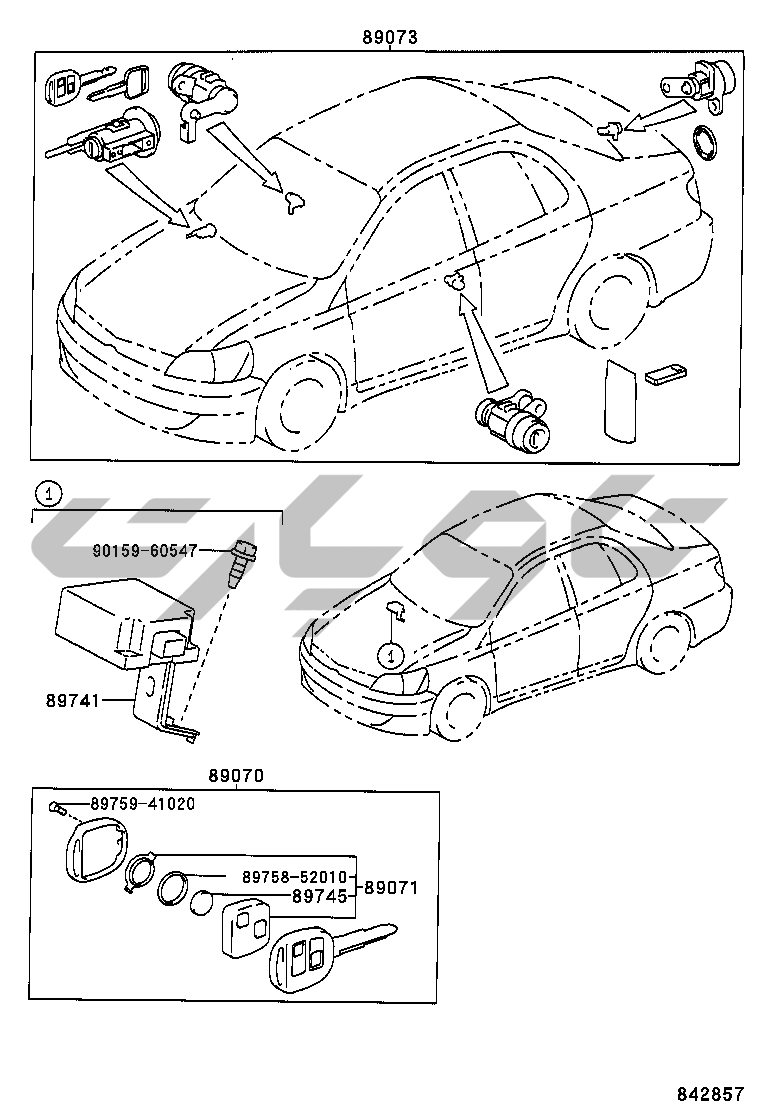 89073

1

90159-60547

89741

1

89070

89759-41020

89758-52010

89745

89071

842857