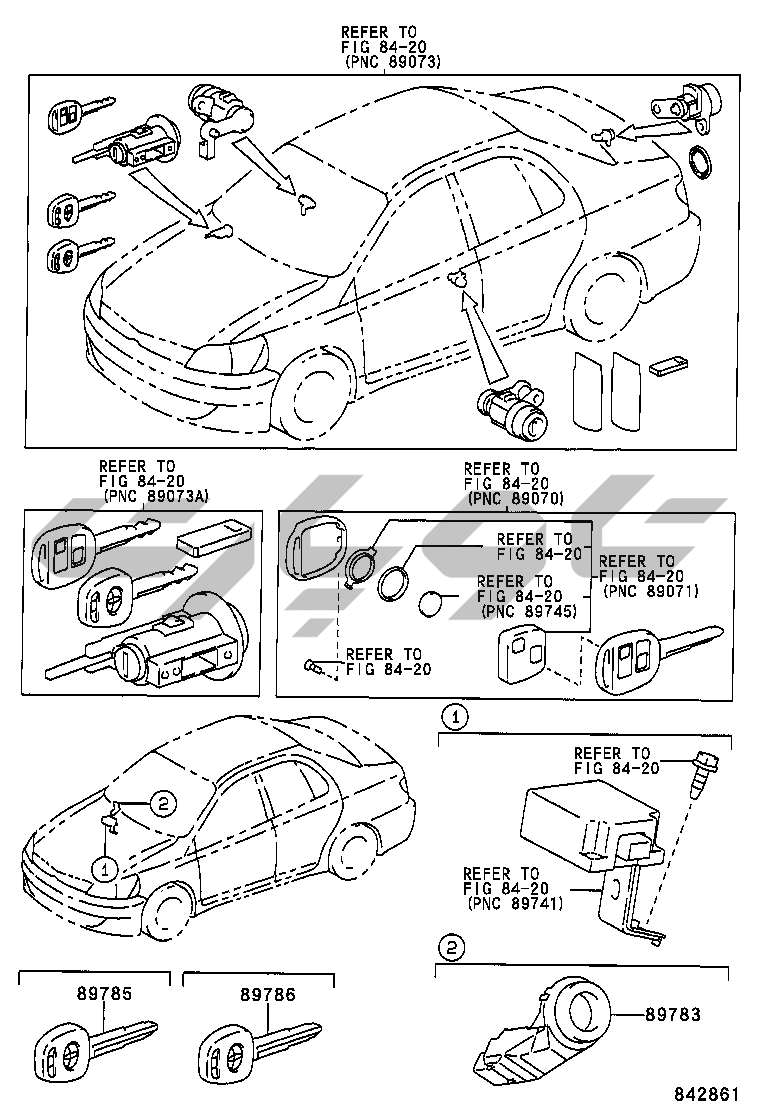 REFER TO
FIG 84-20
(PNC 89073)

REFER TO
FIG 84-20
(PNC 89073A)

REFER TO
FIG 84-20
(PNC 89070)

REFER TO
FIG 84-20

REFER TO
FIG 84-20
(PNC 89745)

REFER TO
FIG 84-20
(PNC 89071)

REFER TO
FIG 84-20

2

1

1

REFER TO
FIG 84-20

REFER TO
FIG 84-20
(PNC 89741)

2

89785

89786

89783

842861