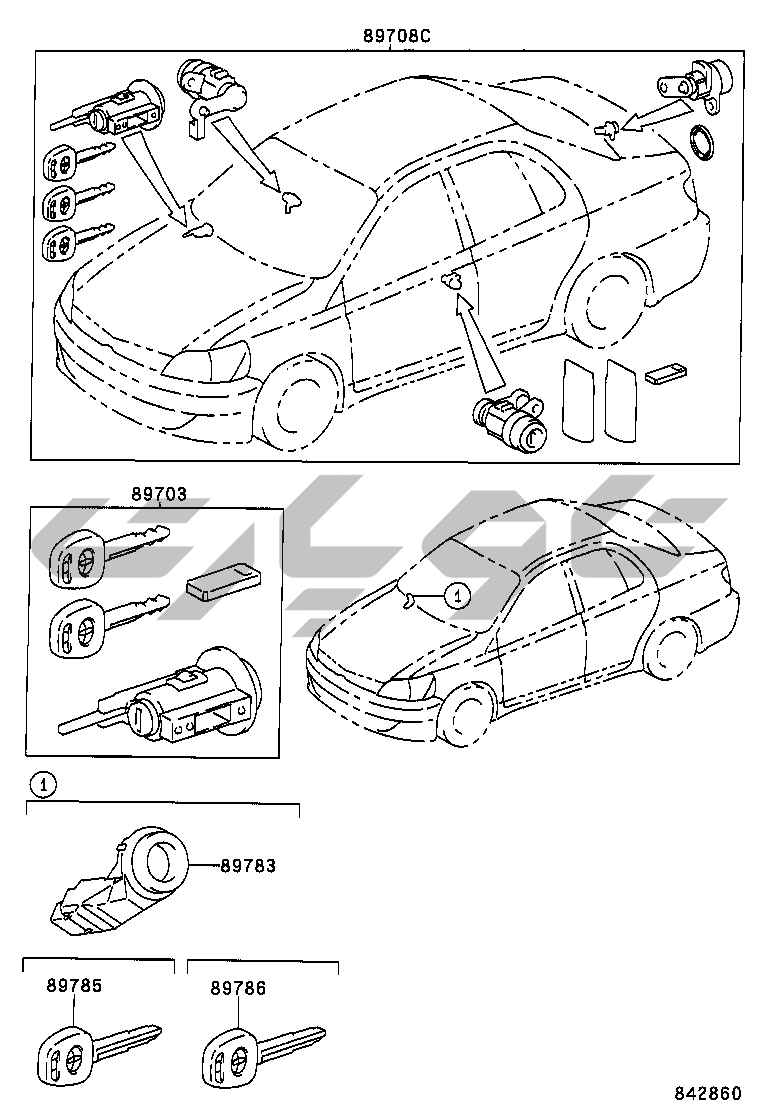 89708C

89703

1

1

89783

89785

89786

842860