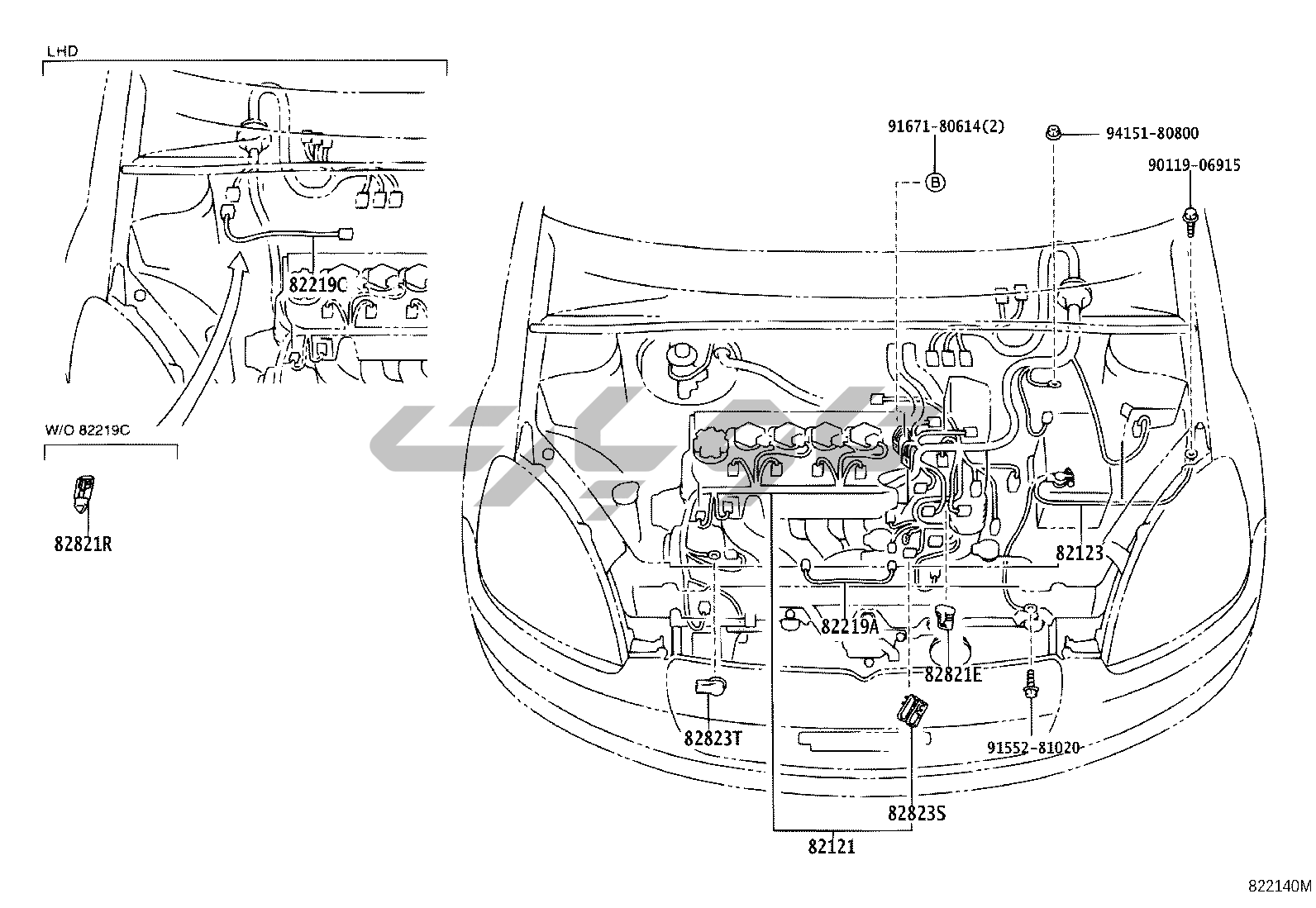 LHD

82219C

W/O 82219C

82821R

91671-80614(2)

B

94151-80800

90119-06915

82123

82219A

82821E

82823T

91552-81020

82823S

82121

822140M